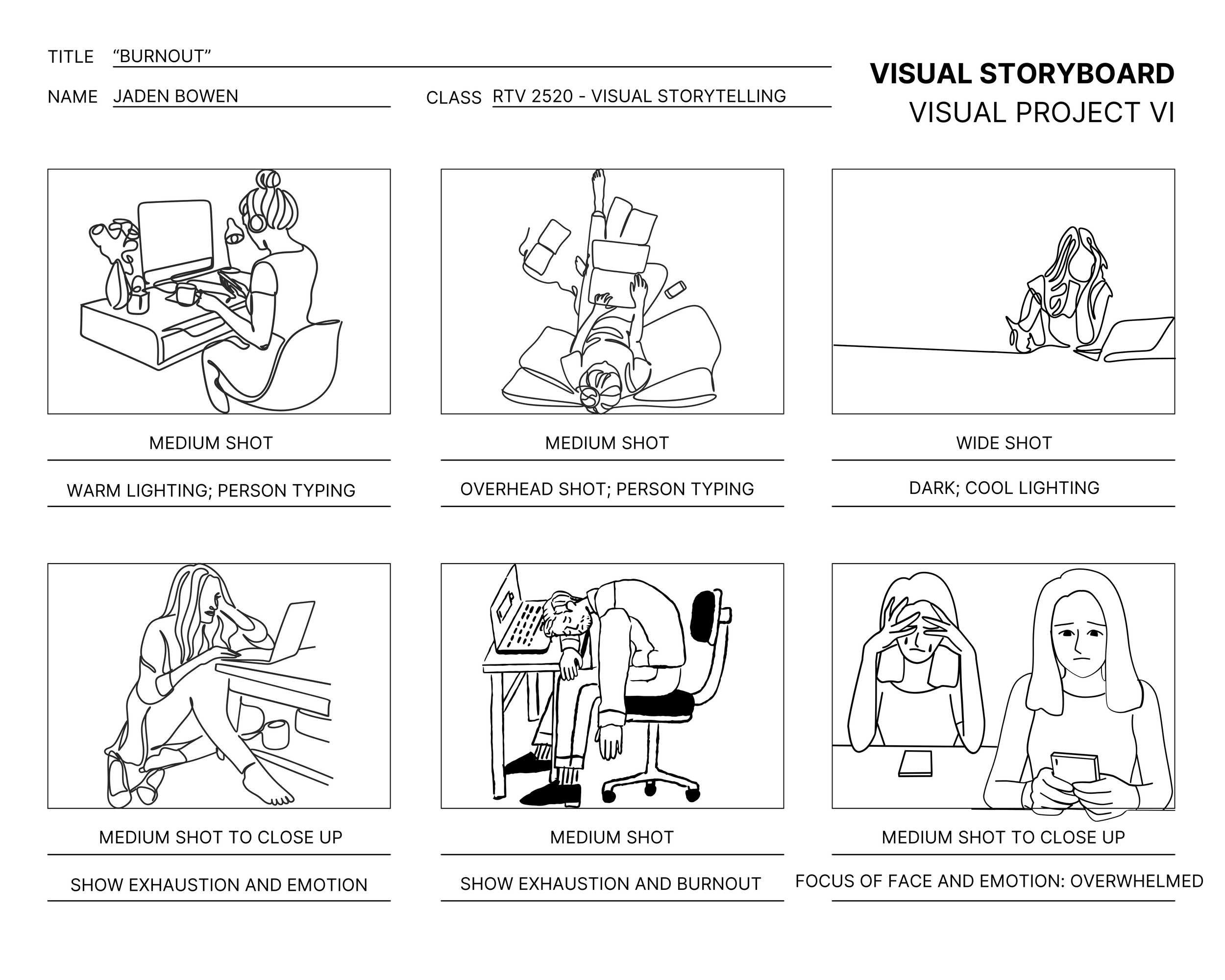 TITLE “BURNOUT”

NAME JADEN BOWEN

CLASS RTV 2520 - VISUAL STORYTELLING

VISUAL STORYBOARD
VISUAL PROJECT VI

MEDIUM SHOT

WARM LIGHTING; PERSON TYPING

MEDIUM SHOT

OVERHEAD SHOT; PERSON TYPING

WIDE SHOT

DARK; COOL LIGHTING

MEDIUM SHOT TO CLOSE UP

SHOW EXHAUSTION AND EMOTION

MEDIUM SHOT

SHOW EXHAUSTION AND BURNOUT

MEDIUM SHOT TO CLOSE UP

FOCUS OF FACE AND EMOTION: OVERWHELMED