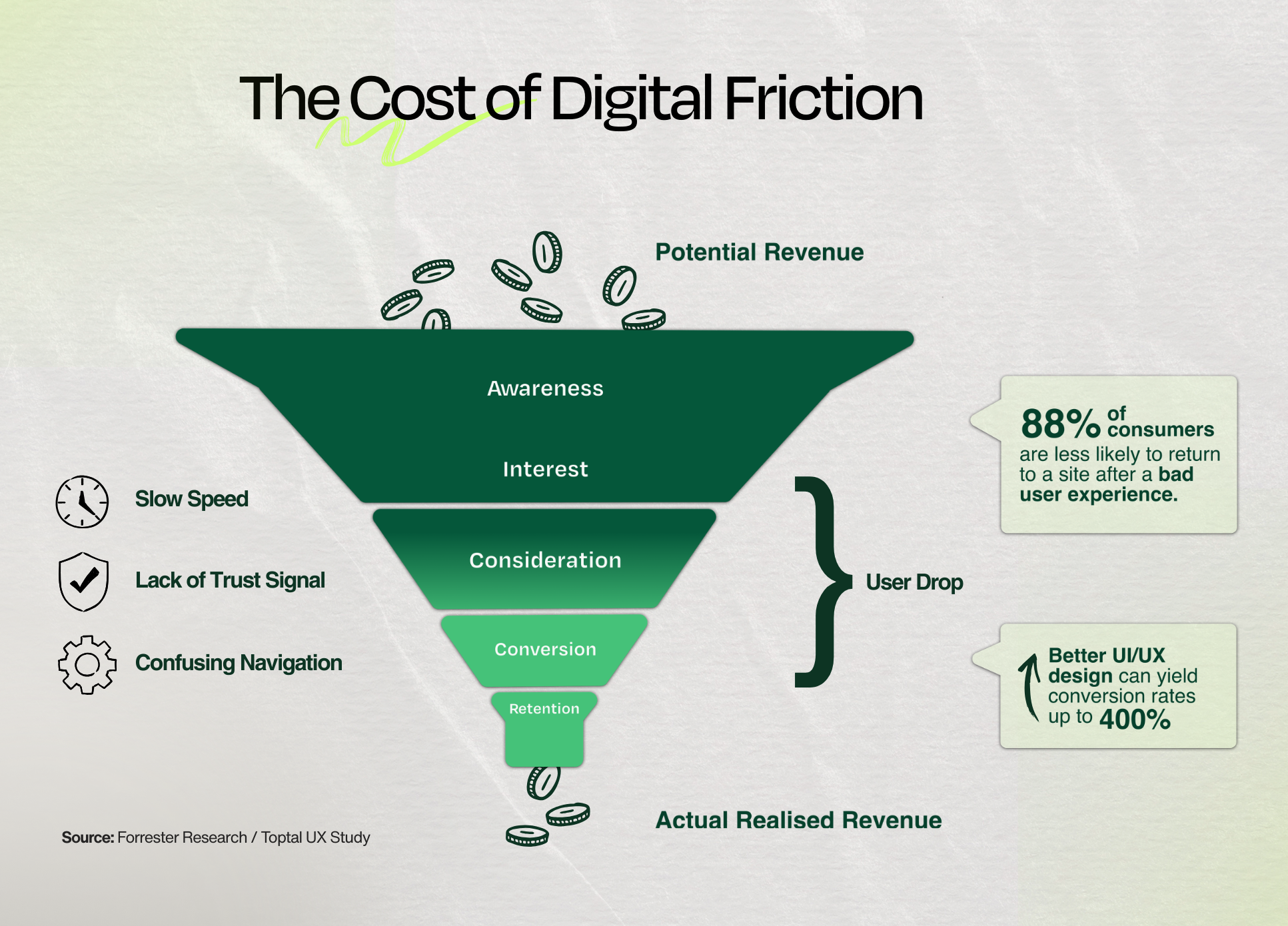 The Cost of Digital Friction

Potential Revenue

Awareness

Interest

Consideration

Conversion

Retention

Slow Speed

Lack of Trust Signal

Confusing Navigation

User Drop

88% of consumers are less likely to return to a site after a bad user experience.

Better UI/UX design can yield conversion rates up to 400%

Actual Realised Revenue

Source: Forrester Research / Toptal UX Study