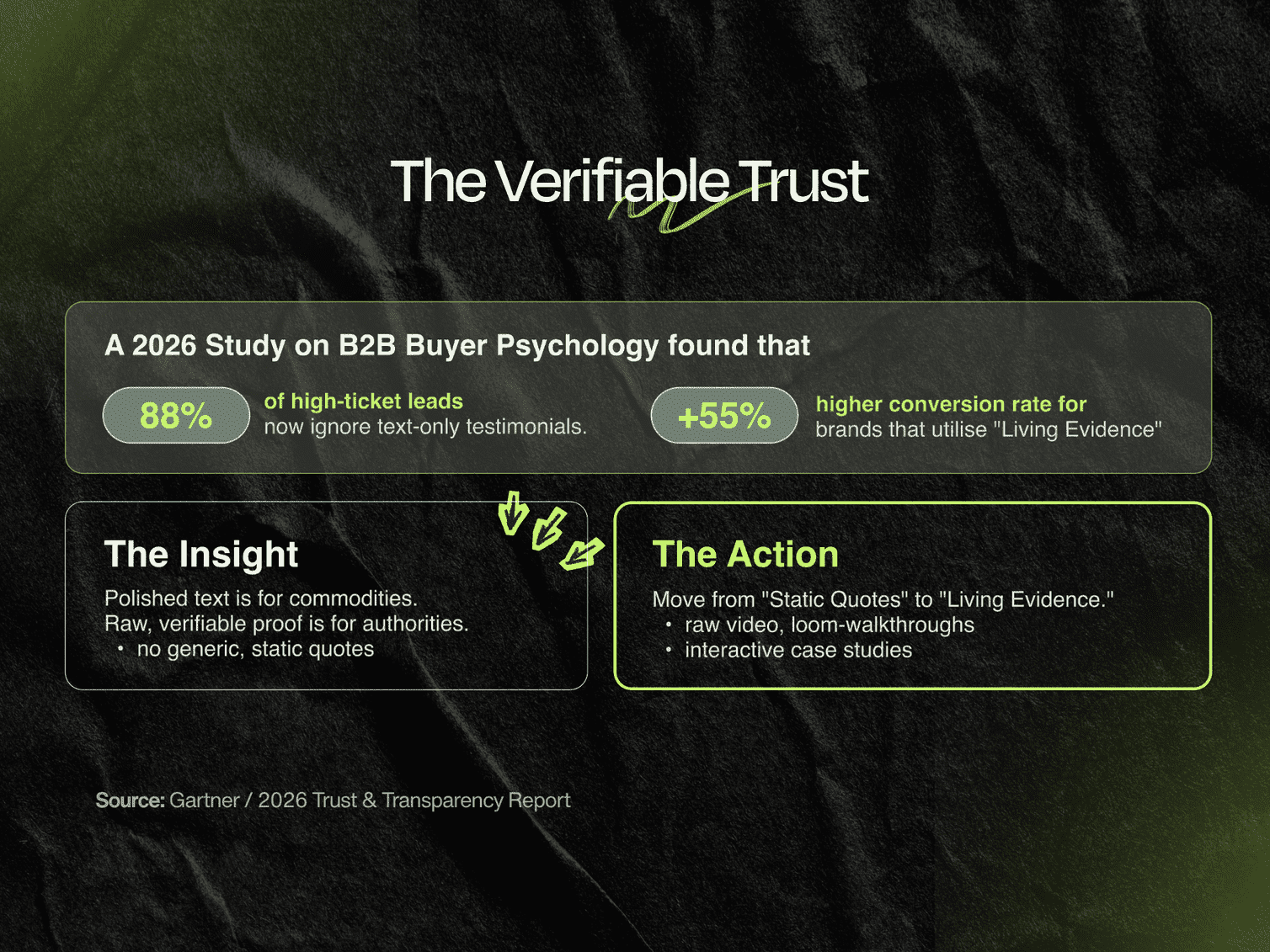 The Verifiable Trust

A 2026 Study on B2B Buyer Psychology found that

88%

of high-ticket leads now ignore text-only testimonials.

+55%

higher conversion rate for brands that utilise "Living Evidence"

The Insight

Polished text is for commodities.
Raw, verifiable proof is for authorities.
• no generic, static quotes

The Action

Move from "Static Quotes" to "Living Evidence."
• raw video, loom-walkthroughs
• interactive case studies

Source: Gartner / 2026 Trust & Transparency Report