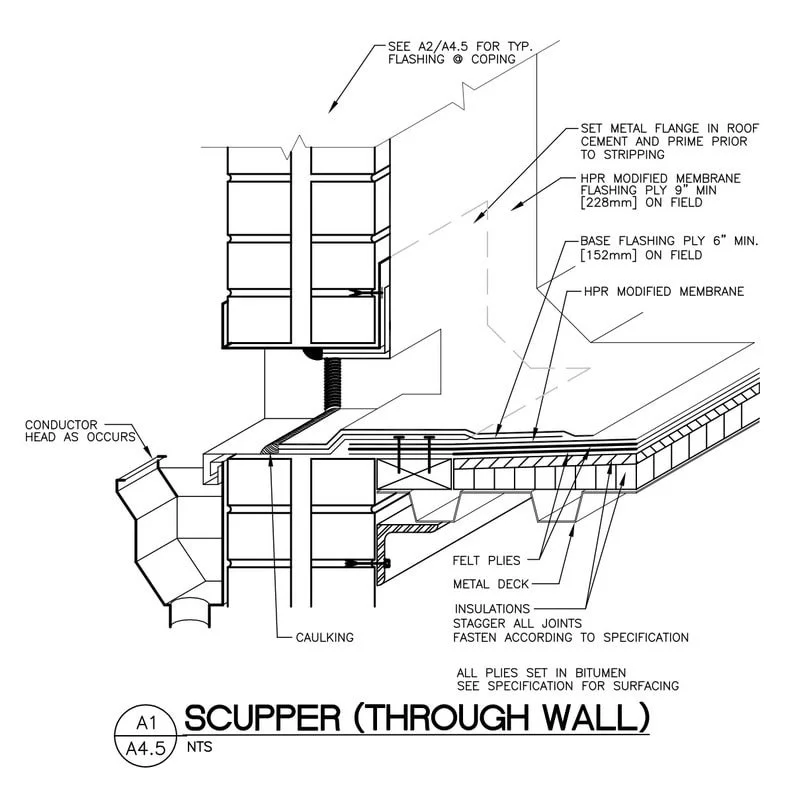 SEE A2/A4.5 FOR TYP. FLASHING @ COPING

SET METAL FLANGE IN ROOF CEMENT AND PRIME PRIOR TO STRIPPING

HPR MODIFIED MEMBRANE FLASHING PLY 9" MIN [228mm] ON FIELD

BASE FLASHING PLY 6" MIN. [152mm] ON FIELD

HPR MODIFIED MEMBRANE

CONDUCTOR HEAD AS OCCURS

FELT PLIES

METAL DECK

INSULATIONS
STAGGER ALL JOINTS
FASTEN ACCORDING TO SPECIFICATION

CAULKING

ALL PLIES SET IN BITUMEN
SEE SPECIFICATION FOR SURFACING

A1
A4.5
SCUPPER (THROUGH WALL)
NTS