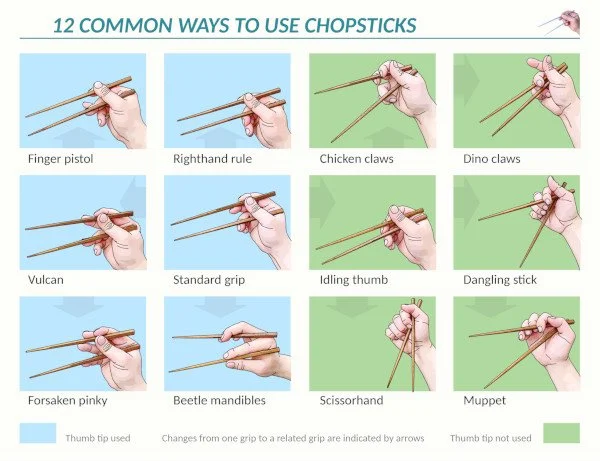 12 COMMON WAYS TO USE CHOPSTICKS

Finger pistol

Righthand rule

Chicken claws

Dino claws

Vulcan

Standard grip

Idling thumb

Dangling stick

Forsaken pinky

Beetle mandibles

Scissorhand

Muppet

Thumb tip used

Changes from one grip to a related grip are indicated by arrows

Thumb tip not used