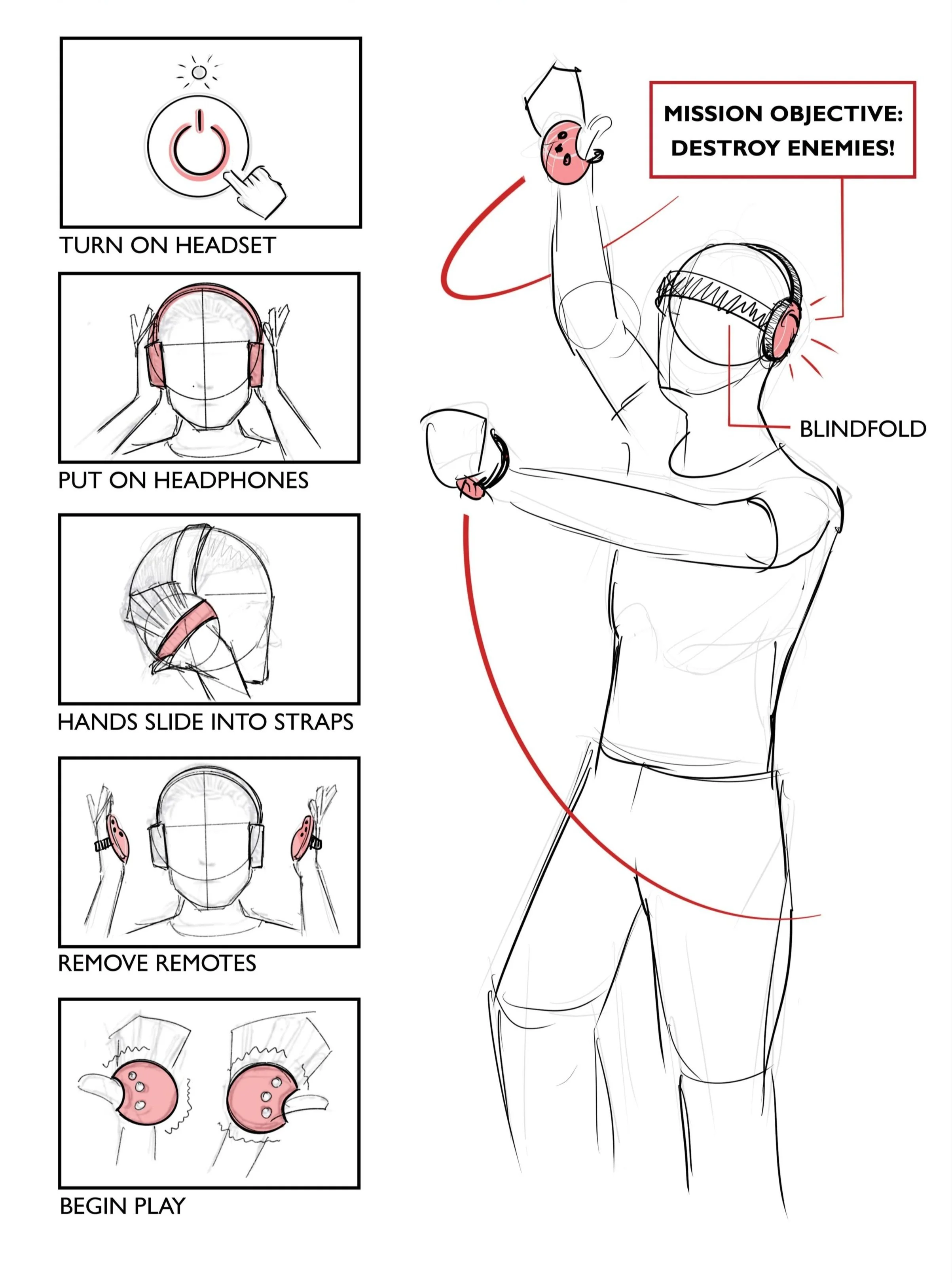 TURN ON HEADSET

PUT ON HEADPHONES

HANDS SLIDE INTO STRAPS

REMOVE REMOTES

BEGIN PLAY

MISSION OBJECTIVE: DESTROY ENEMIES!

BLINDFOLD