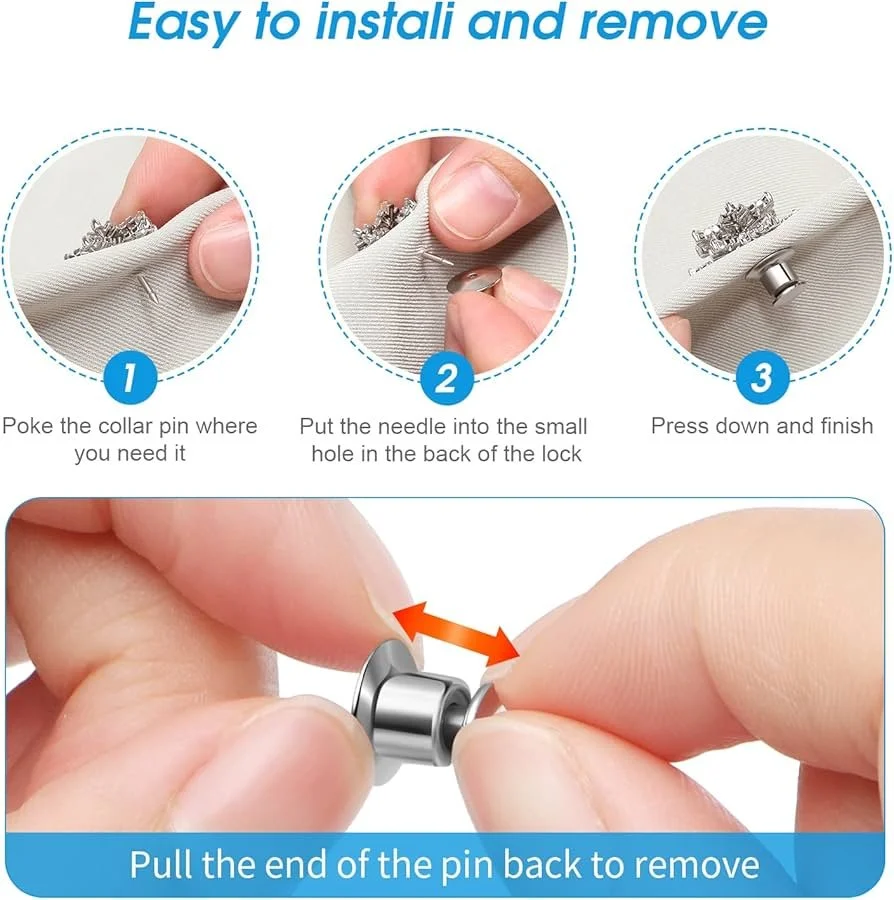 Easy to instali and remove

1
Poke the collar pin where you need it

2
Put the needle into the small hole in the back of the lock

3
Press down and finish

Pull the end of the pin back to remove