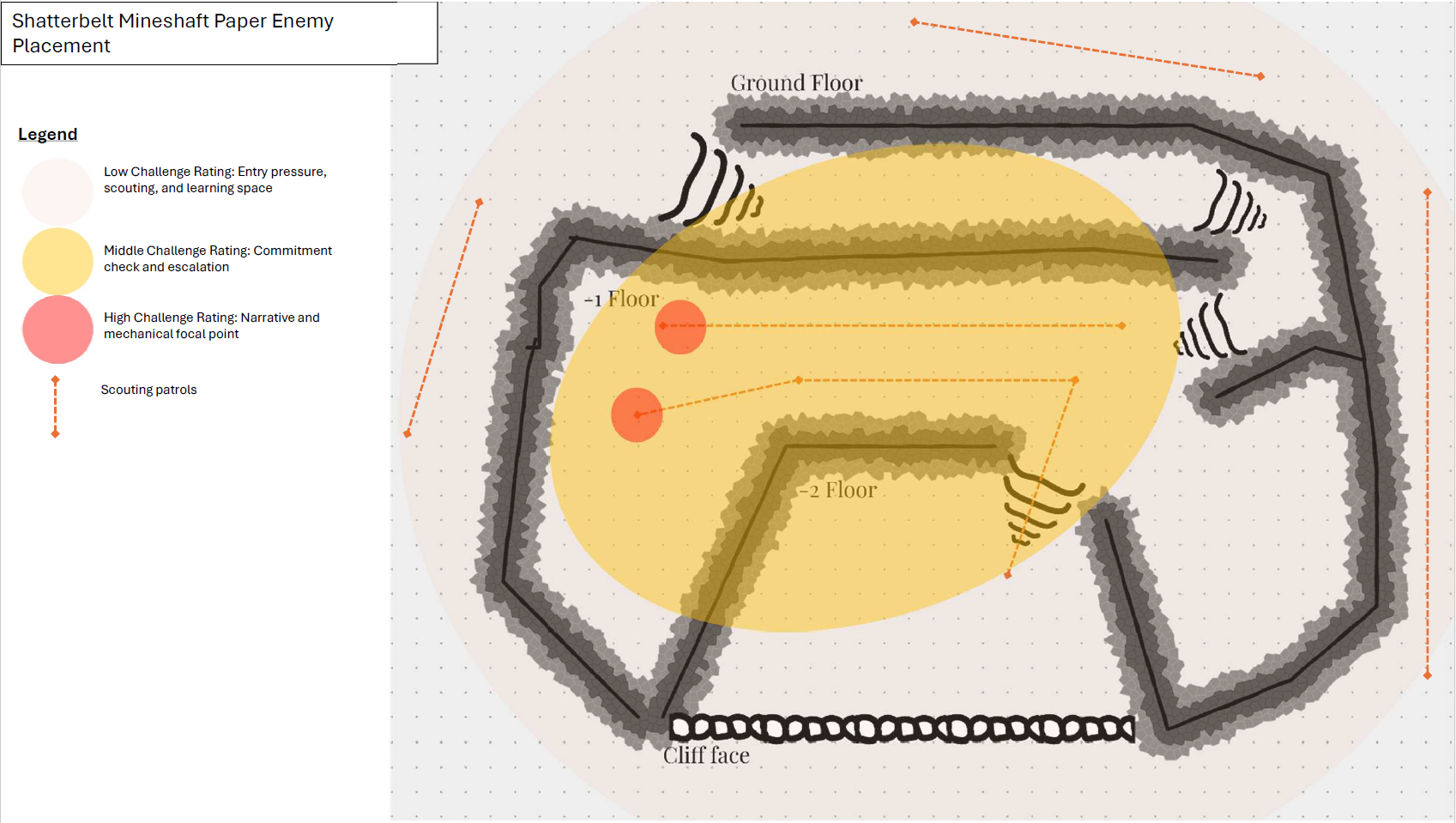 Shatterbelt Mineshaft Paper Enemy Placement

Legend

Low Challenge Rating: Entry pressure, scouting, and learning space

Middle Challenge Rating: Commitment check and escalation

High Challenge Rating: Narrative and mechanical focal point

Scouting patrols

Ground Floor

-1 Floor

-2 Floor

Cliff face