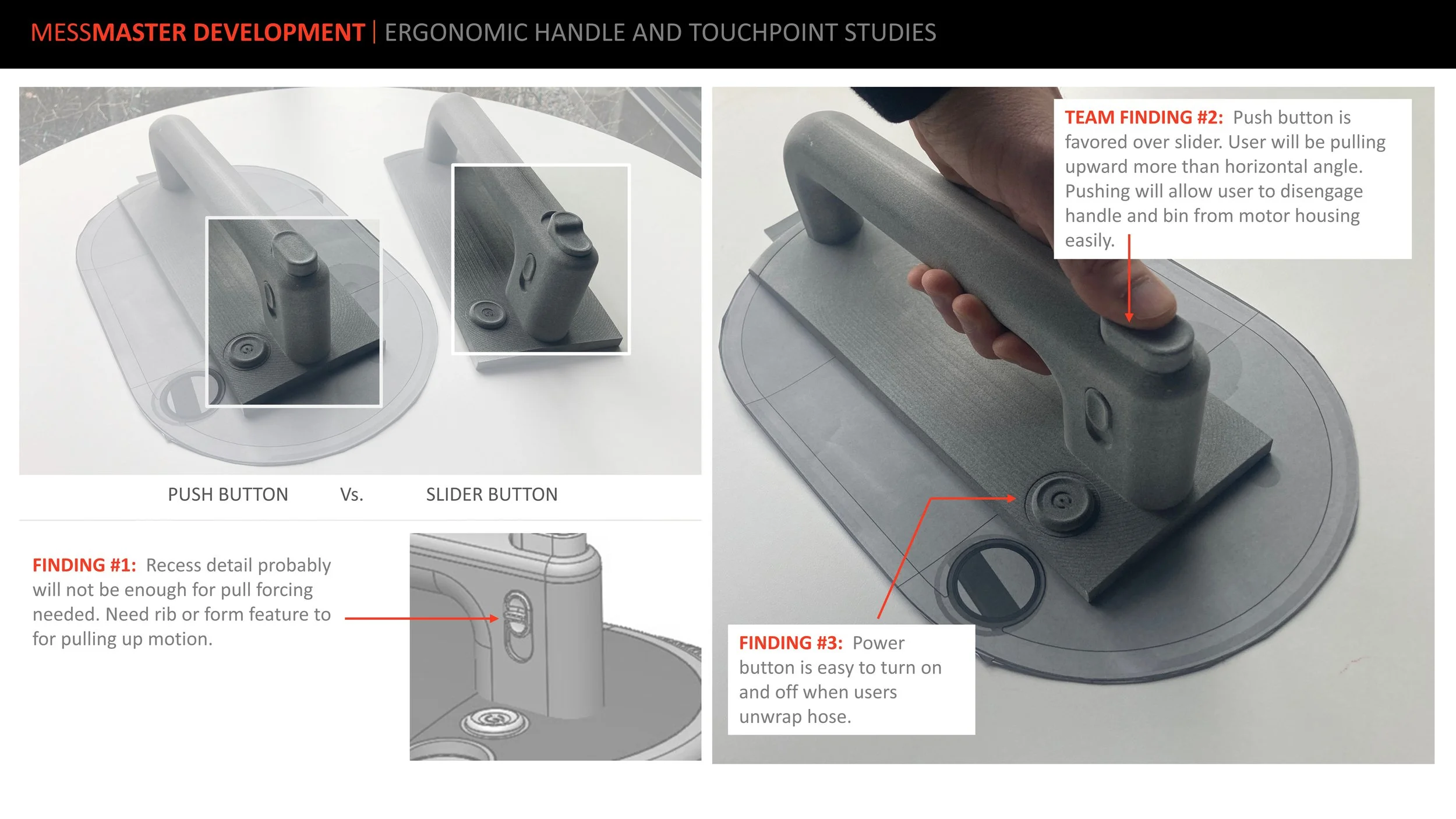 MESSMASTER DEVELOPMENT | ERGONOMIC HANDLE AND TOUCHPOINT STUDIES

PUSH BUTTON Vs. SLIDER BUTTON

FINDING #1: Recess detail probably will not be enough for pull forcing needed. Need rib or form feature to for pulling up motion.

TEAM FINDING #2: Push button is favored over slider. User will be pulling upward more than horizontal angle. Pushing will allow user to disengage handle and bin from motor housing easily.

FINDING #3: Power button is easy to turn on and off when users unwrap hose.