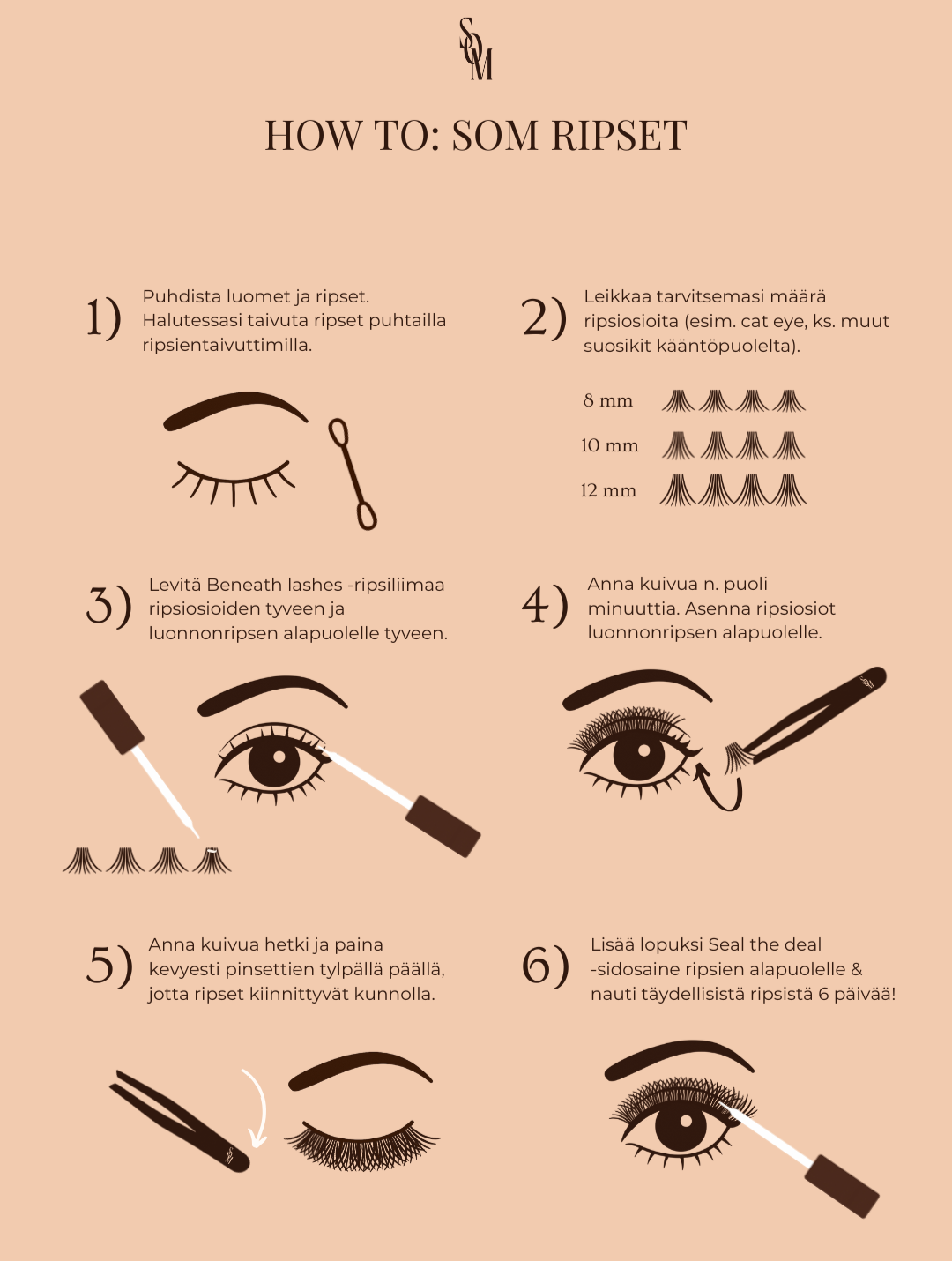 SOM

HOW TO: SOM RIPSET

1) Puhdista luomet ja ripset. Halutessasi taivuta ripset puhtailla ripsientaivuttimilla.

2) Leikkaa tarvitsemasi määrä ripsiosioita (esim. cat eye, ks. muut suosikit kääntöpuolelta).

8 mm

10 mm

12 mm

3) Levitä Beneath lashes -ripsiliimaa ripsiosioiden tyveen ja luonnonripsen alapuolelle tyveen.

4) Anna kuivua n. puoli minuuttia. Asenna ripsiosiot luonnonripsen alapuolelle.

5) Anna kuivua hetki ja paina kevyesti pinsettien tylpällä päällä, jotta ripset kiinnittyvät kunnolla.

6) Lisää lopuksi Seal the deal -sidosaine ripsien alapuolelle & nauti täydellisistä ripsistä 6 päivää!