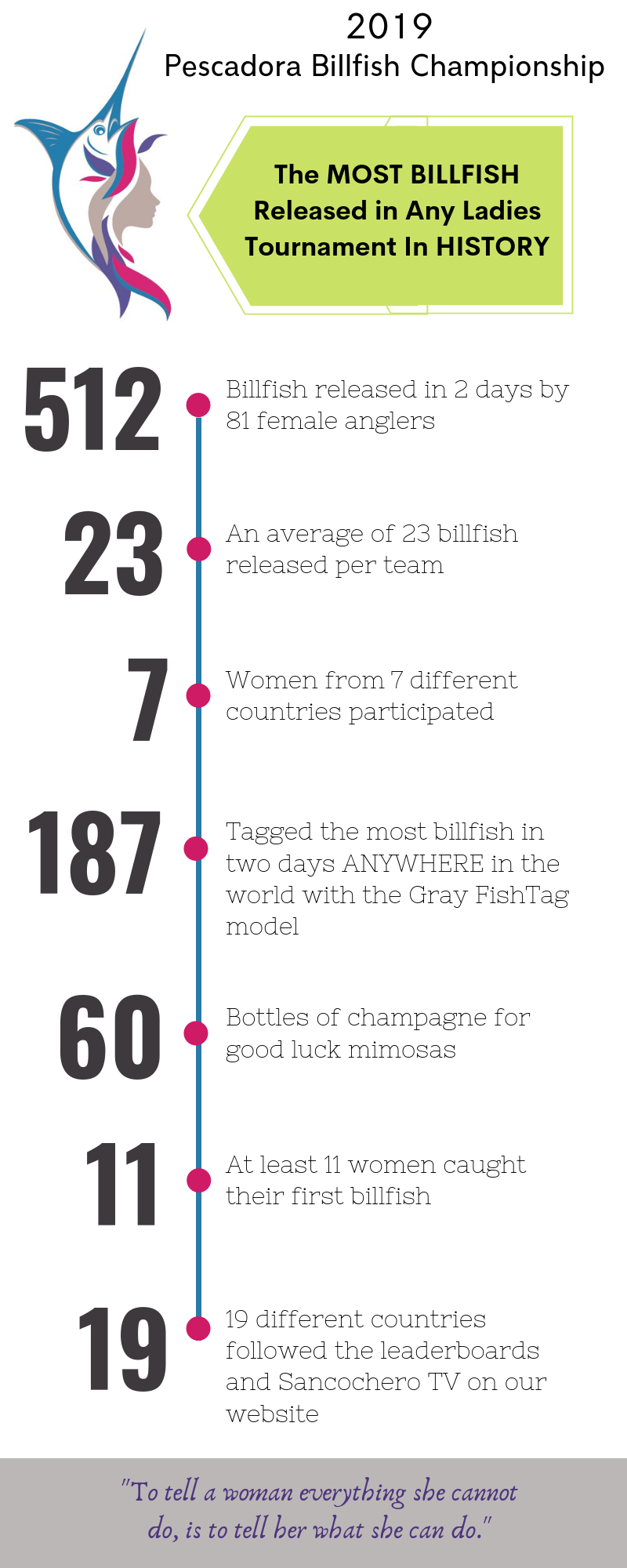 2019
Pescadora Billfish Championship

The MOST BILLFISH Released in Any Ladies Tournament In HISTORY

512
Billfish released in 2 days by 81 female anglers

23
An average of 23 billfish released per team

7
Women from 7 different countries participated

187
Tagged the most billfish in two days ANYWHERE in the world with the Gray FishTag model

60
Bottles of champagne for good luck mimosas

11
At least 11 women caught their first billfish

19
19 different countries followed the leaderboards and Sancochero TV on our website

"To tell a woman everything she cannot do, is to tell her what she can do."