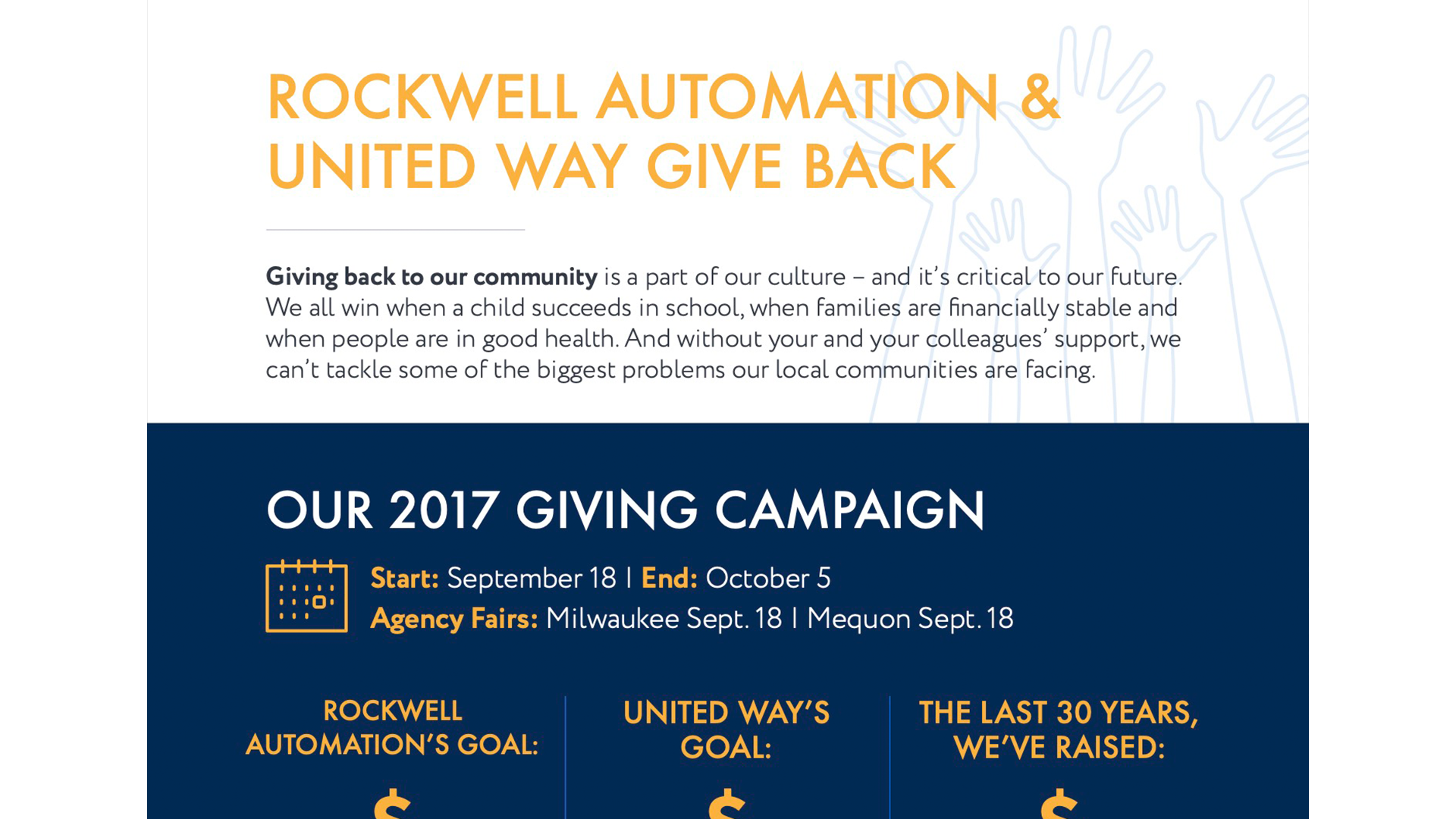 ROCKWELL AUTOMATION & UNITED WAY GIVE BACK

Giving back to our community is a part of our culture – and it's critical to our future. We all win when a child succeeds in school, when families are financially stable and when people are in good health. And without your and your colleagues' support, we can't tackle some of the biggest problems our local communities are facing.

OUR 2017 GIVING CAMPAIGN

Start: September 18 | End: October 5
Agency Fairs: Milwaukee Sept. 18 | Mequon Sept. 18

ROCKWELL AUTOMATION'S GOAL:

$

UNITED WAY'S GOAL:

$

THE LAST 30 YEARS, WE'VE RAISED:

$