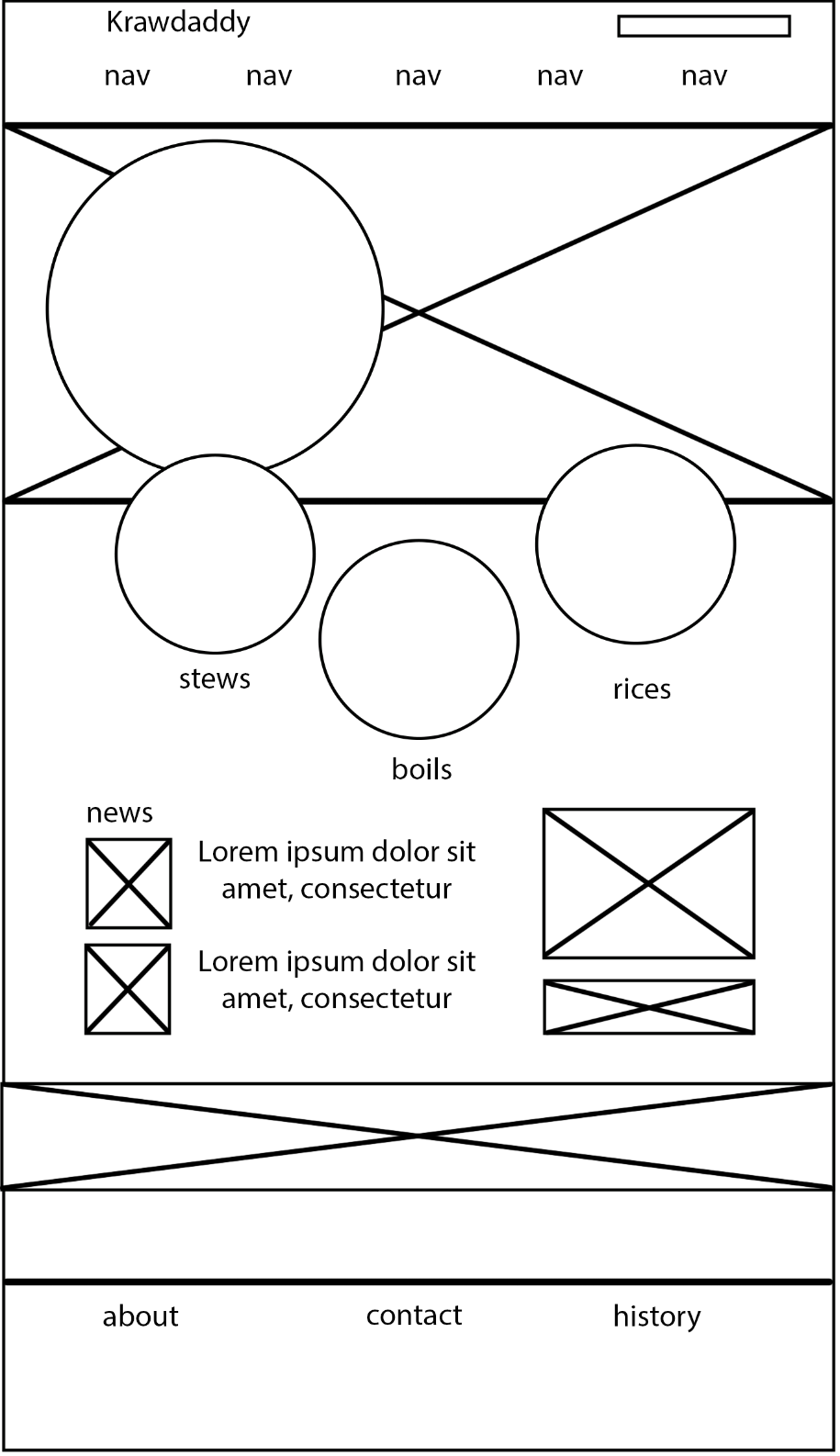 Krawdaddy

nav nav nav nav nav

stews

boils

rices

news

Lorem ipsum dolor sit amet, consectetur

Lorem ipsum dolor sit amet, consectetur

about contact history