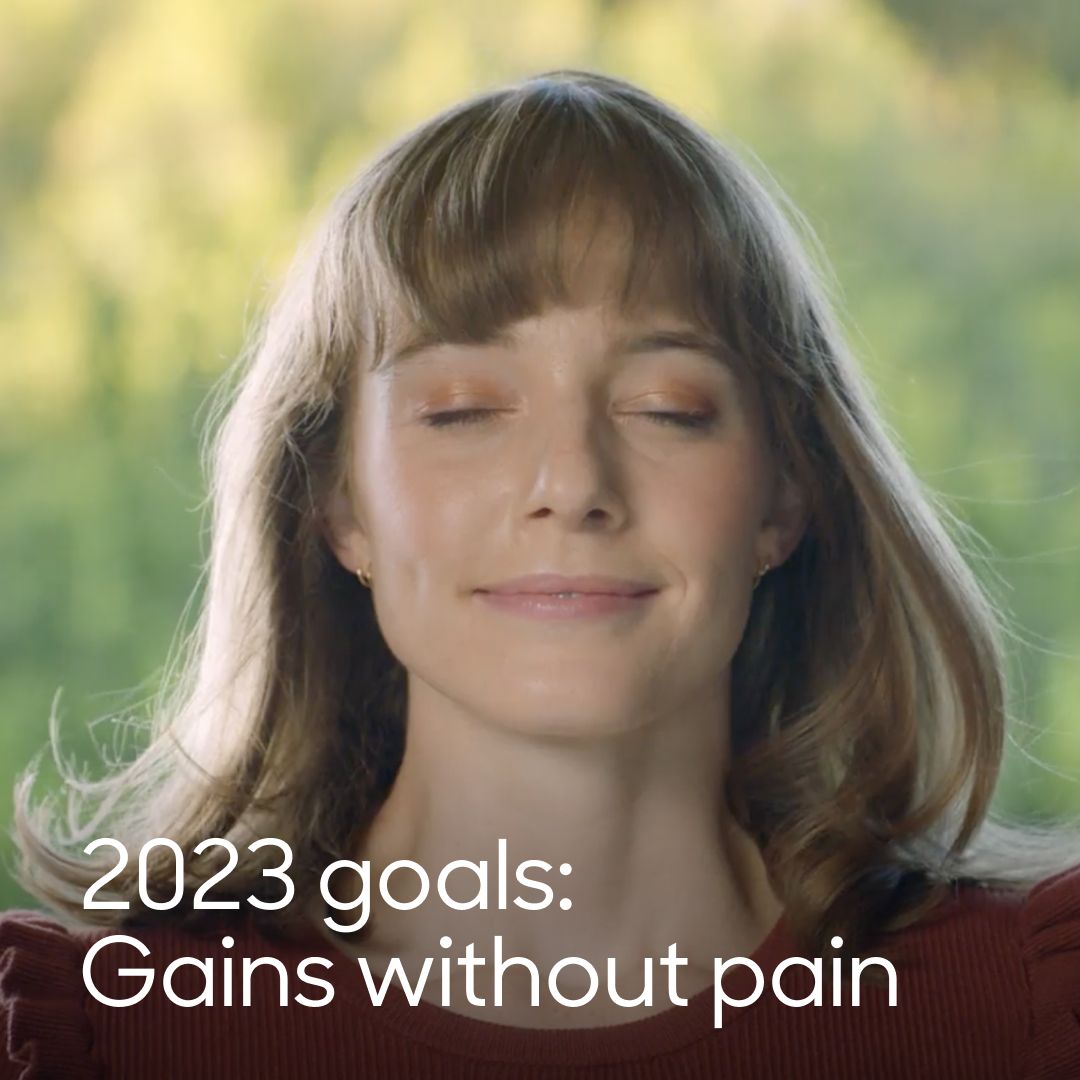 2023 goals:
Gains without pain