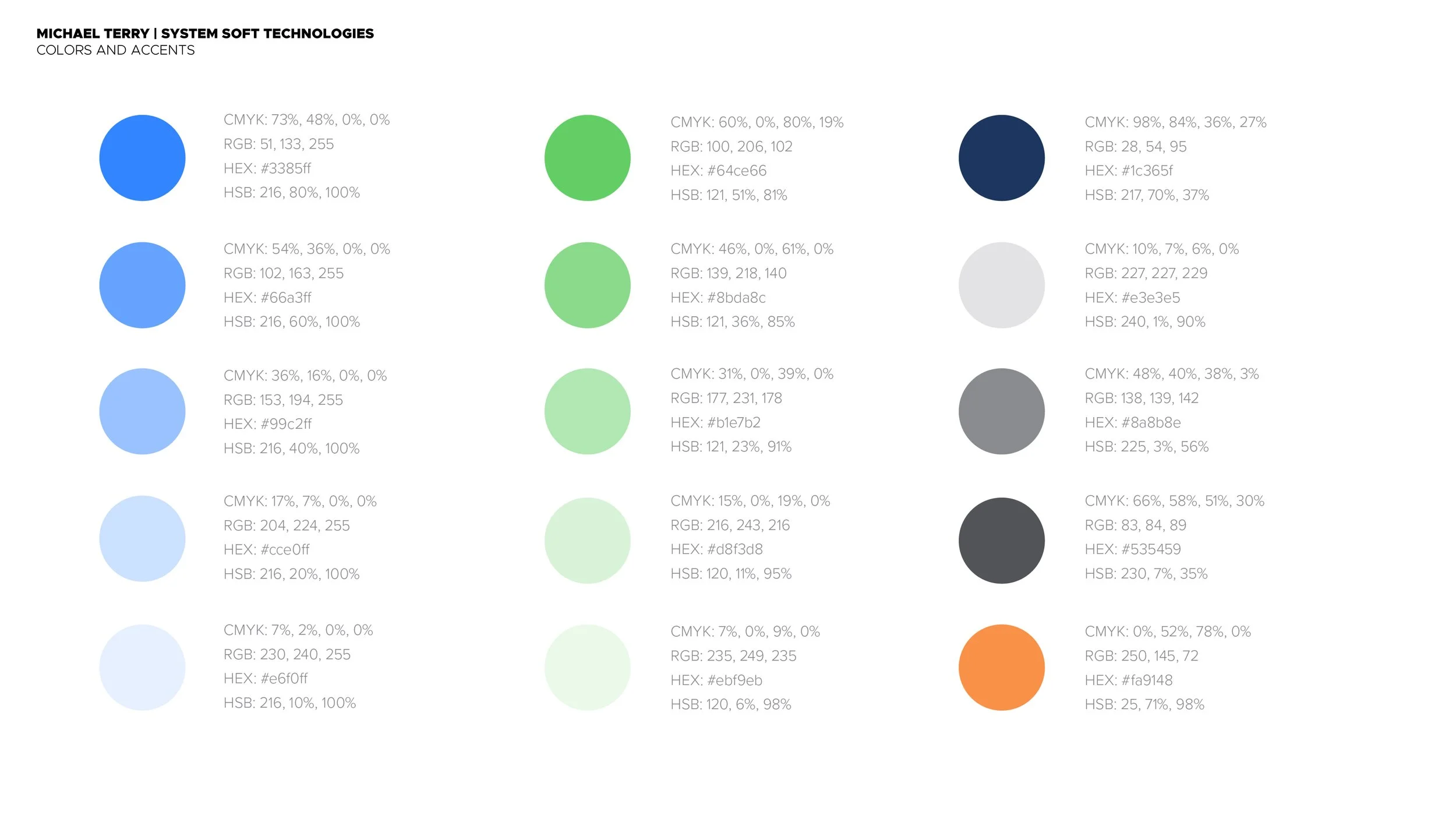 MICHAEL TERRY | SYSTEM SOFT TECHNOLOGIES
COLORS AND ACCENTS

CMYK: 73%, 48%, 0%, 0%
RGB: 51, 133, 255
HEX: #3385ff
HSB: 216, 80%, 100%

CMYK: 54%, 36%, 0%, 0%
RGB: 102, 163, 255
HEX: #66a3ff
HSB: 216, 60%, 100%

CMYK: 36%, 16%, 0%, 0%
RGB: 153, 194, 255
HEX: #99c2ff
HSB: 216, 40%, 100%

CMYK: 17%, 7%, 0%, 0%
RGB: 204, 224, 255
HEX: #cce0ff
HSB: 216, 20%, 100%

CMYK: 7%, 2%, 0%, 0%
RGB: 230, 240, 255
HEX: #e6f0ff
HSB: 216, 10%, 100%

CMYK: 60%, 0%, 80%, 19%
RGB: 100, 206, 102
HEX: #64ce66
HSB: 121, 51%, 81%

CMYK: 46%, 0%, 61%, 0%
RGB: 139, 218, 140
HEX: #8bda8c
HSB: 121, 36%, 85%

CMYK: 31%, 0%, 39%, 0%
RGB: 177, 231, 178
HEX: #b1e7b2
HSB: 121, 23%, 91%

CMYK: 15%, 0%, 19%, 0%
RGB: 216, 243, 216
HEX: #d8f3d8
HSB: 120, 11%, 95%

CMYK: 7%, 0%, 9%, 0%
RGB: 235, 249, 235
HEX: #ebf9eb
HSB: 120, 6%, 98%

CMYK: 98%, 84%, 36%, 27%
RGB: 28, 54, 95
HEX: #1c365f
HSB: 217, 70%, 37%

CMYK: 10%, 7%, 6%, 0%
RGB: 227, 227, 229
HEX: #e3e3e5
HSB: 240, 1%, 90%

CMYK: 48%, 40%, 38%, 3%
RGB: 138, 139, 142
HEX: #8a8b8e
HSB: 225, 3%, 56%

CMYK: 66%, 58%, 51%, 30%
RGB: 83, 84, 89
HEX: #535459
HSB: 230, 7%, 35%

CMYK: 0%, 52%, 78%, 0%
RGB: 250, 145, 72
HEX: #fa9148
HSB: 25, 71%, 98%