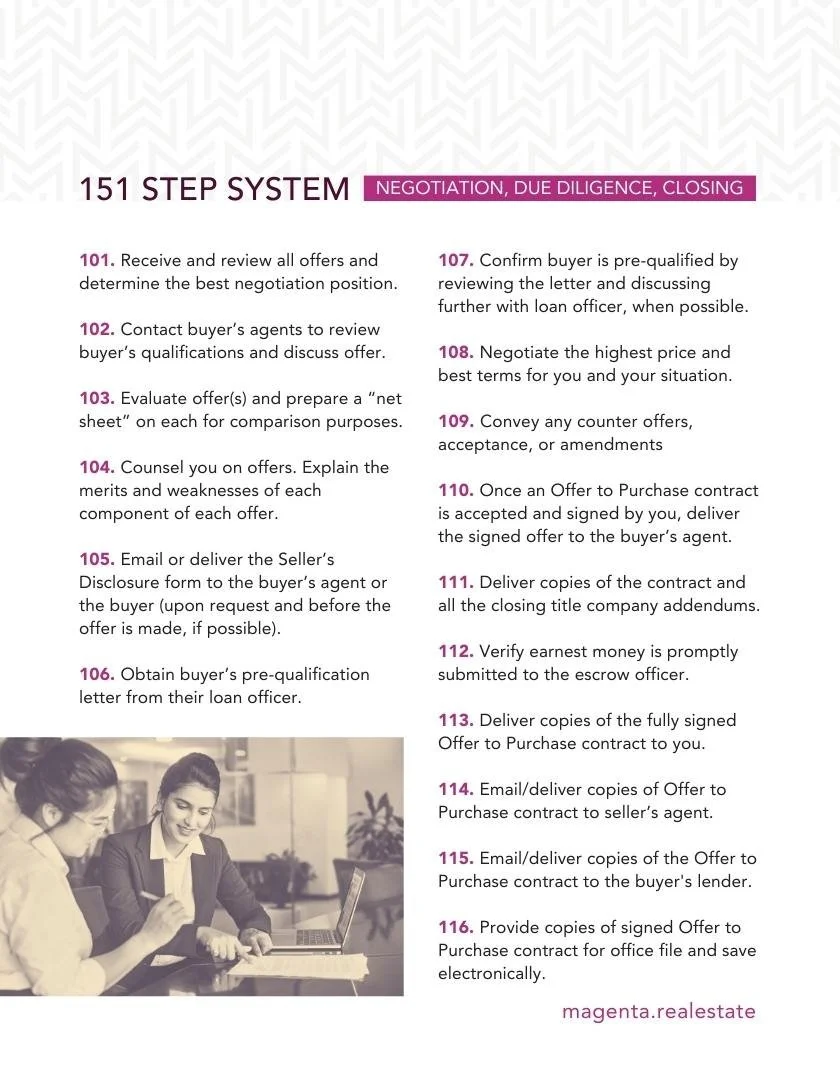 151 STEP SYSTEM NEGOTIATION, DUE DILIGENCE, CLOSING

101. Receive and review all offers and determine the best negotiation position.

102. Contact buyer's agents to review buyer's qualifications and discuss offer.

103. Evaluate offer(s) and prepare a "net sheet" on each for comparison purposes.

104. Counsel you on offers. Explain the merits and weaknesses of each component of each offer.

105. Email or deliver the Seller's Disclosure form to the buyer's agent or the buyer (upon request and before the offer is made, if possible).

106. Obtain buyer's pre-qualification letter from their loan officer.

107. Confirm buyer is pre-qualified by reviewing the letter and discussing further with loan officer, when possible.

108. Negotiate the highest price and best terms for you and your situation.

109. Convey any counter offers, acceptance, or amendments

110. Once an Offer to Purchase contract is accepted and signed by you, deliver the signed offer to the buyer's agent.

111. Deliver copies of the contract and all the closing title company addendums.

112. Verify earnest money is promptly submitted to the escrow officer.

113. Deliver copies of the fully signed Offer to Purchase contract to you.

114. Email/deliver copies of Offer to Purchase contract to seller's agent.

115. Email/deliver copies of the Offer to Purchase contract to the buyer's lender.

116. Provide copies of signed Offer to Purchase contract for office file and save electronically.

magenta.realestate