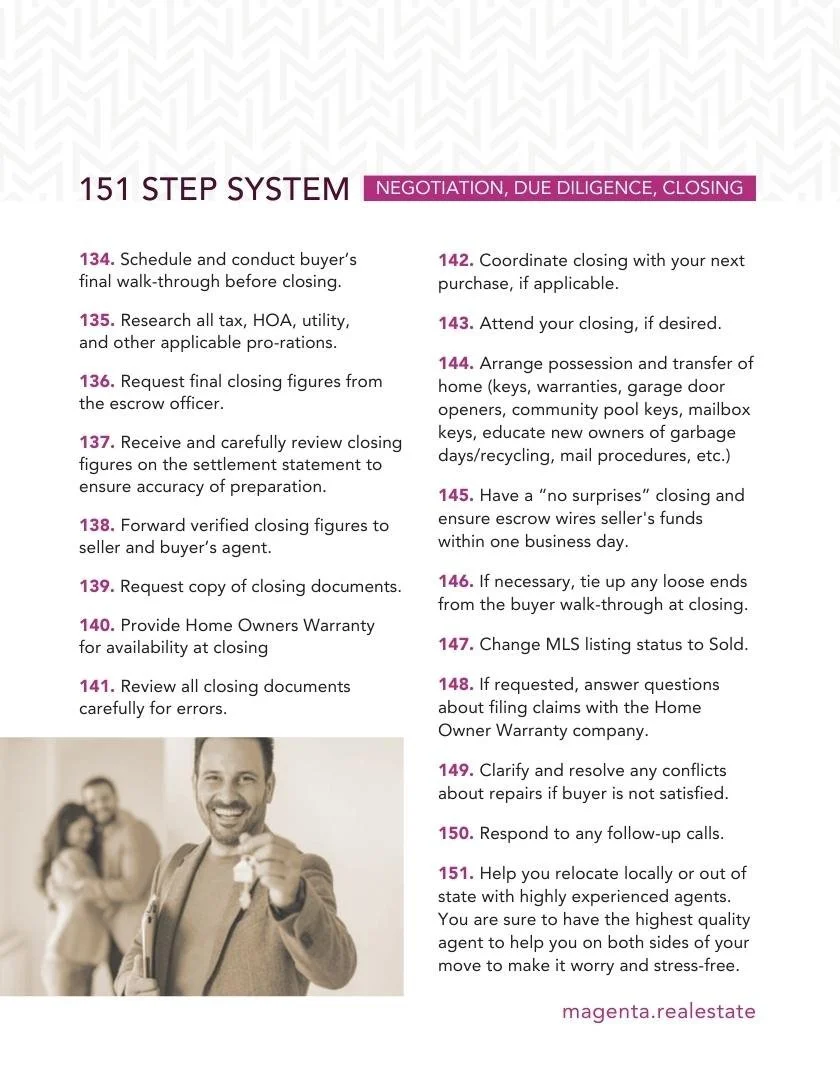 151 STEP SYSTEM NEGOTIATION, DUE DILIGENCE, CLOSING

134. Schedule and conduct buyer's final walk-through before closing.

135. Research all tax, HOA, utility, and other applicable pro-rations.

136. Request final closing figures from the escrow officer.

137. Receive and carefully review closing figures on the settlement statement to ensure accuracy of preparation.

138. Forward verified closing figures to seller and buyer's agent.

139. Request copy of closing documents.

140. Provide Home Owners Warranty for availability at closing

141. Review all closing documents carefully for errors.

142. Coordinate closing with your next purchase, if applicable.

143. Attend your closing, if desired.

144. Arrange possession and transfer of home (keys, warranties, garage door openers, community pool keys, mailbox keys, educate new owners of garbage days/recycling, mail procedures, etc.)

145. Have a "no surprises" closing and ensure escrow wires seller's funds within one business day.

146. If necessary, tie up any loose ends from the buyer walk-through at closing.

147. Change MLS listing status to Sold.

148. If requested, answer questions about filing claims with the Home Owner Warranty company.

149. Clarify and resolve any conflicts about repairs if buyer is not satisfied.

150. Respond to any follow-up calls.

151. Help you relocate locally or out of state with highly experienced agents. You are sure to have the highest quality agent to help you on both sides of your move to make it worry and stress-free.

magenta.realestate