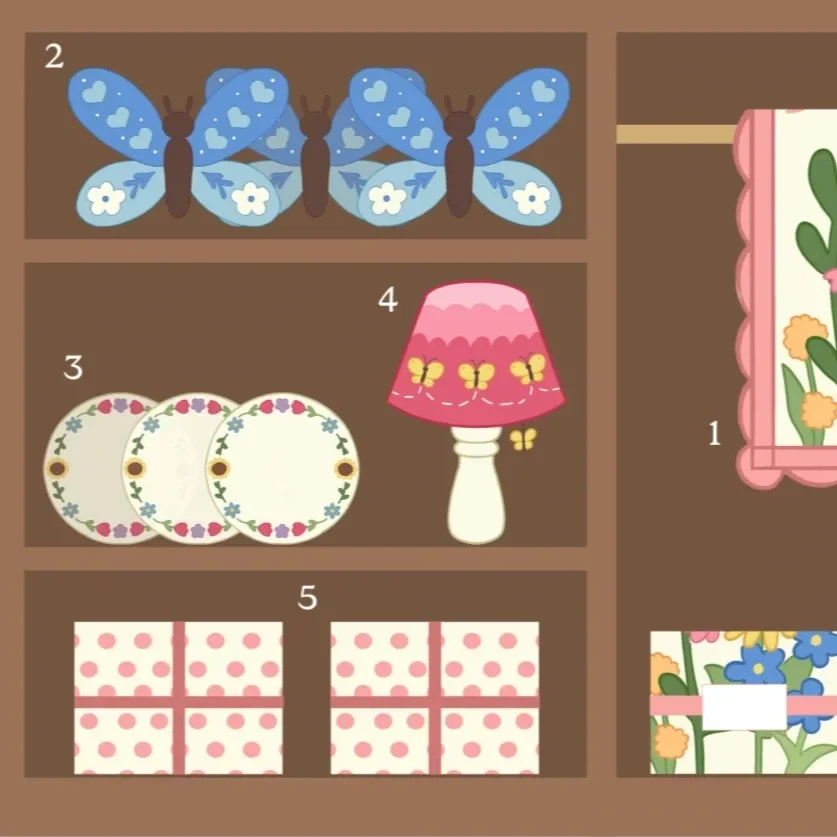 2

4

3

1

5