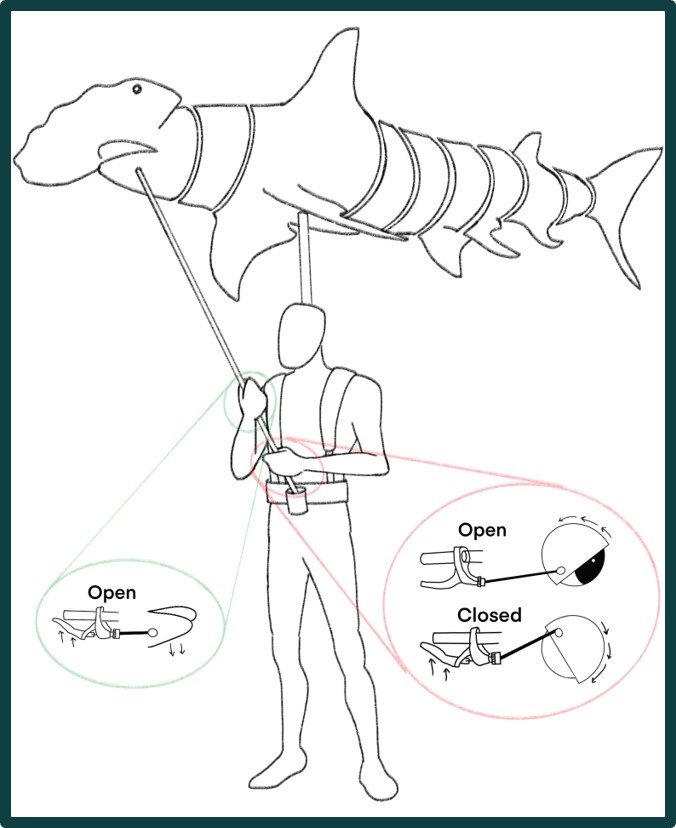 Open

Open

Closed