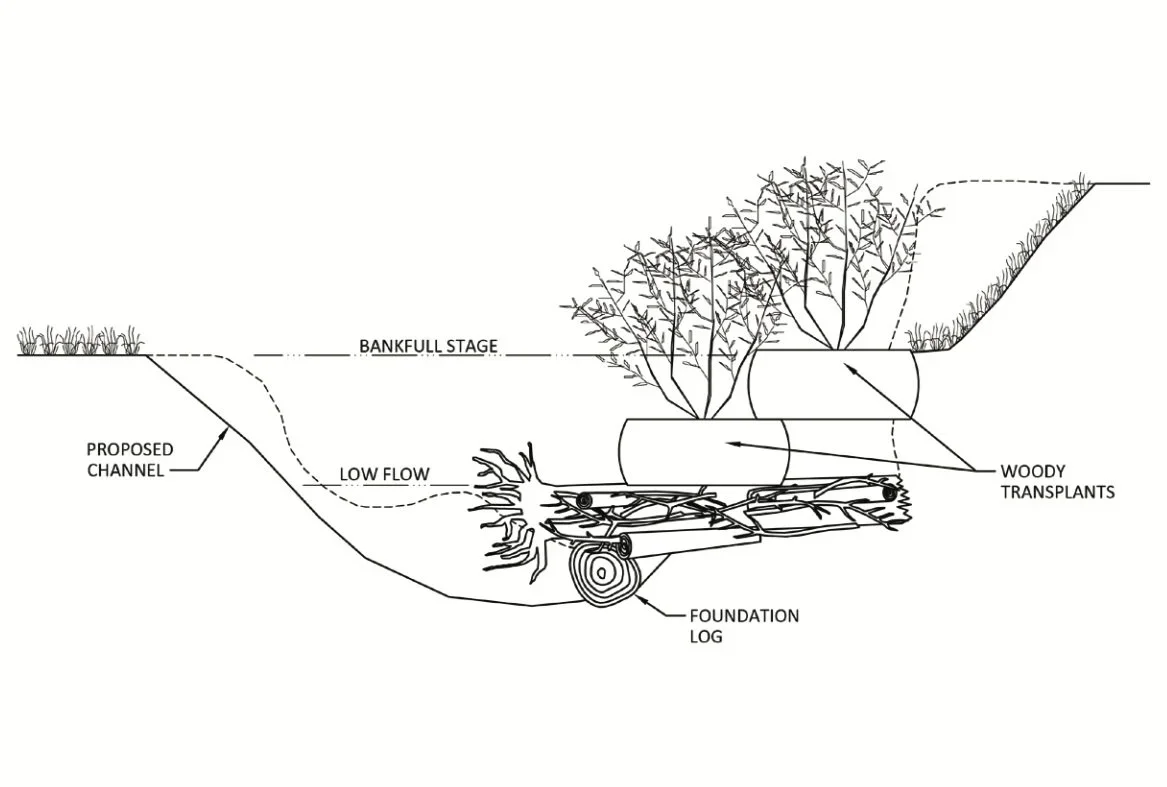 BANKFULL STAGE

PROPOSED CHANNEL

LOW FLOW

WOODY TRANSPLANTS

FOUNDATION LOG