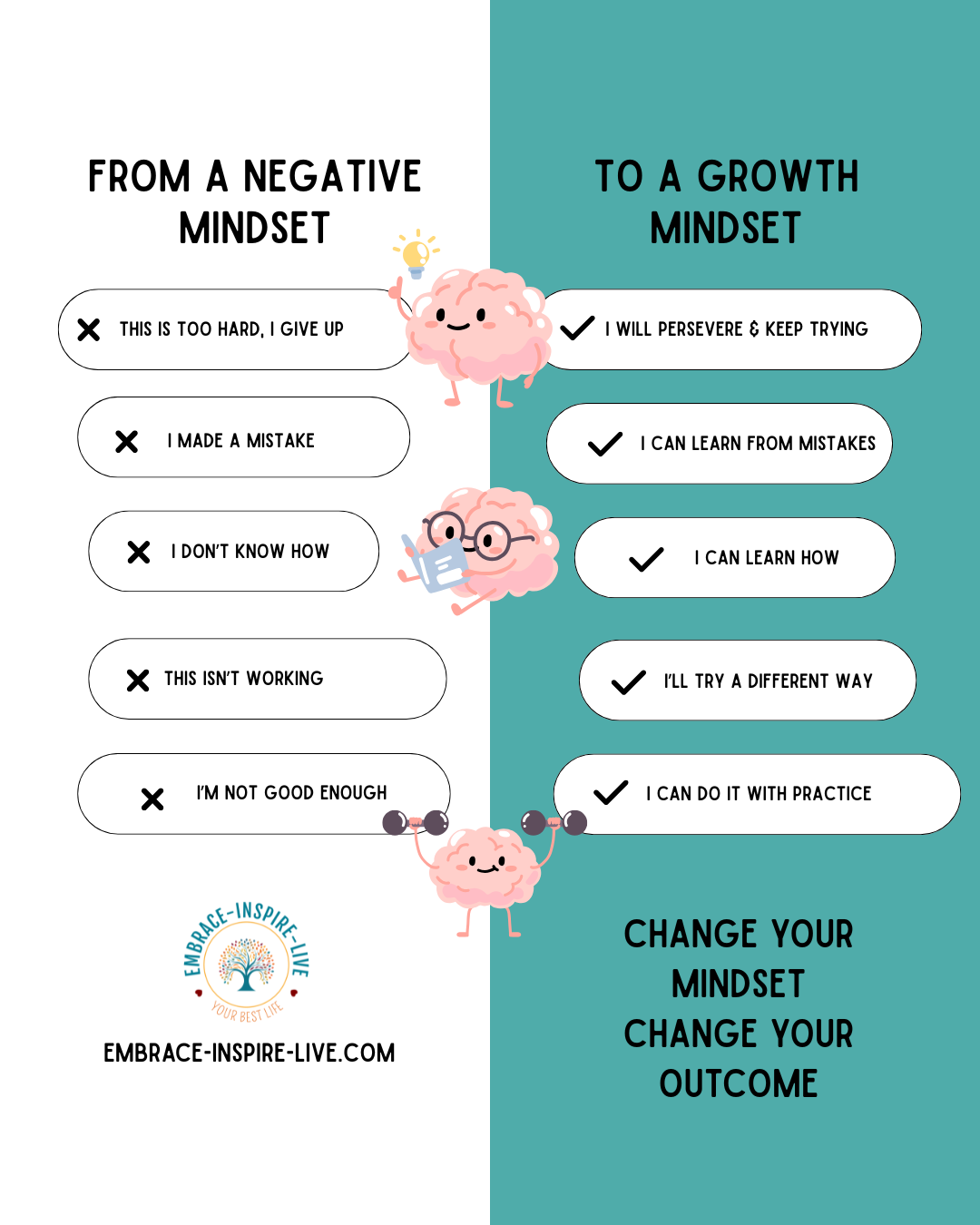 FROM A NEGATIVE MINDSET

THIS IS TOO HARD, I GIVE UP

I MADE A MISTAKE

I DON'T KNOW HOW

THIS ISN'T WORKING

I'M NOT GOOD ENOUGH

EMBRACE-INSPIRE-LIVE
YOUR BEST LIFE

EMBRACE-INSPIRE-LIVE.COM

TO A GROWTH MINDSET

I WILL PERSEVERE & KEEP TRYING

I CAN LEARN FROM MISTAKES

I CAN LEARN HOW

I'LL TRY A DIFFERENT WAY

I CAN DO IT WITH PRACTICE

CHANGE YOUR MINDSET CHANGE YOUR OUTCOME