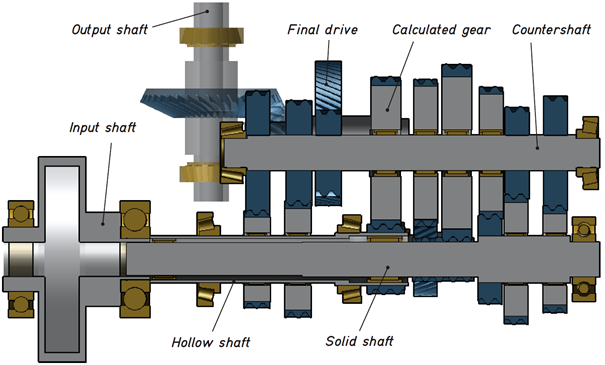 Output shaft

Final drive

Calculated gear

Countershaft

Input shaft

Hollow shaft

Solid shaft