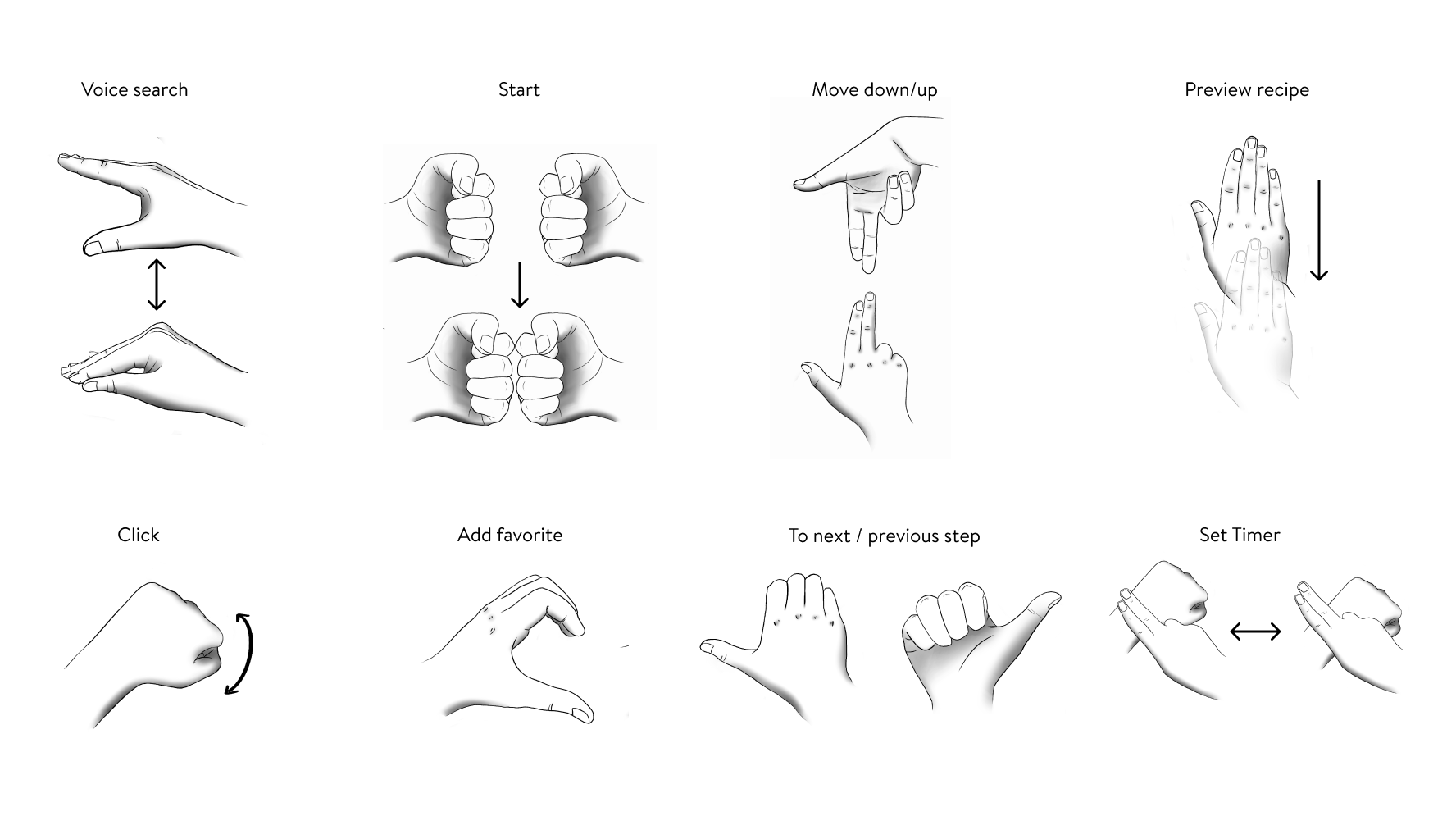 Voice search

Start

Move down/up

Preview recipe

Click

Add favorite

To next / previous step

Set Timer