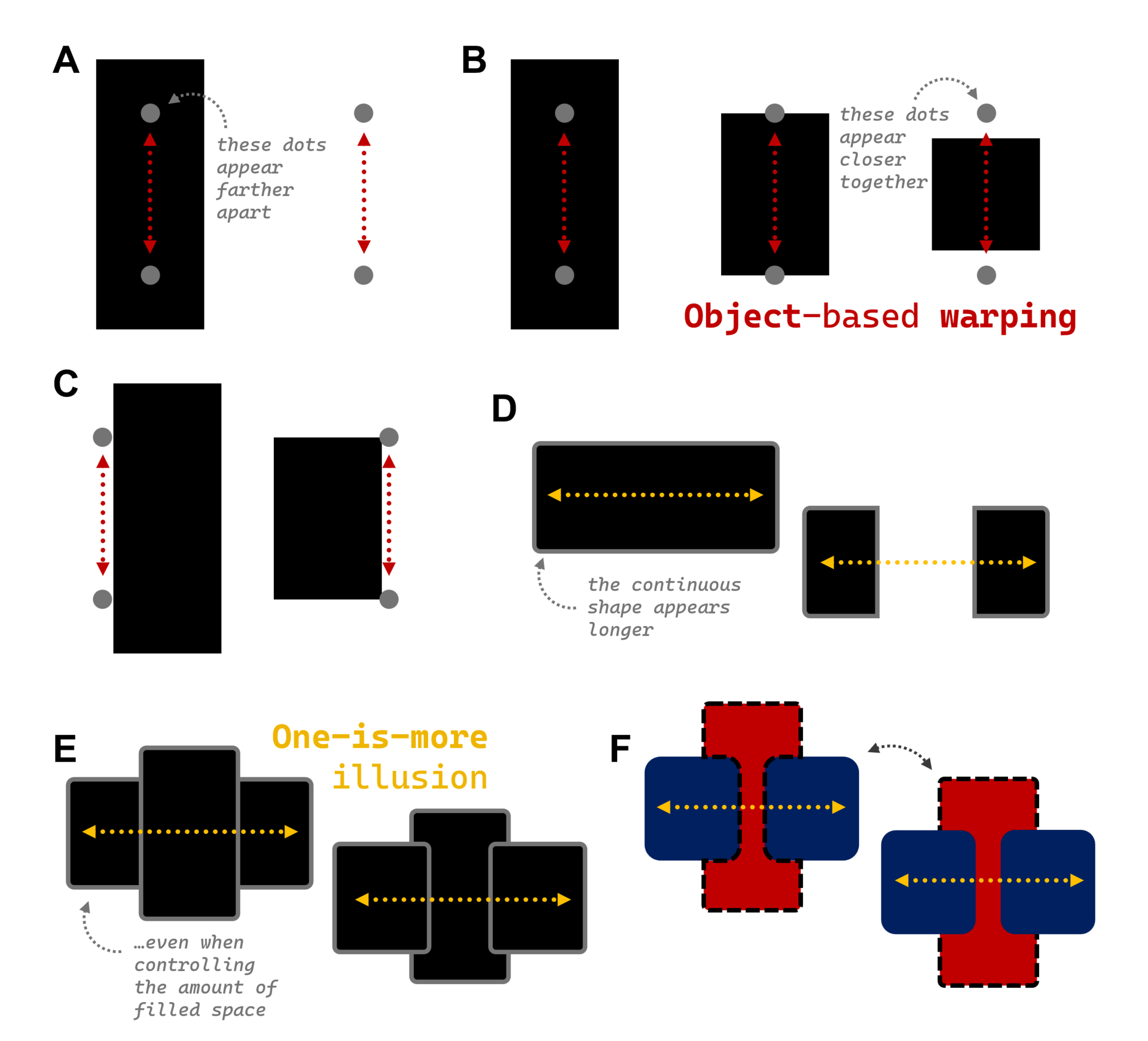 A

these dots appear farther apart

B

these dots appear closer together

Object-based warping

C

D

the continuous shape appears longer

E

One-is-more illusion

…even when controlling the amount of filled space

F