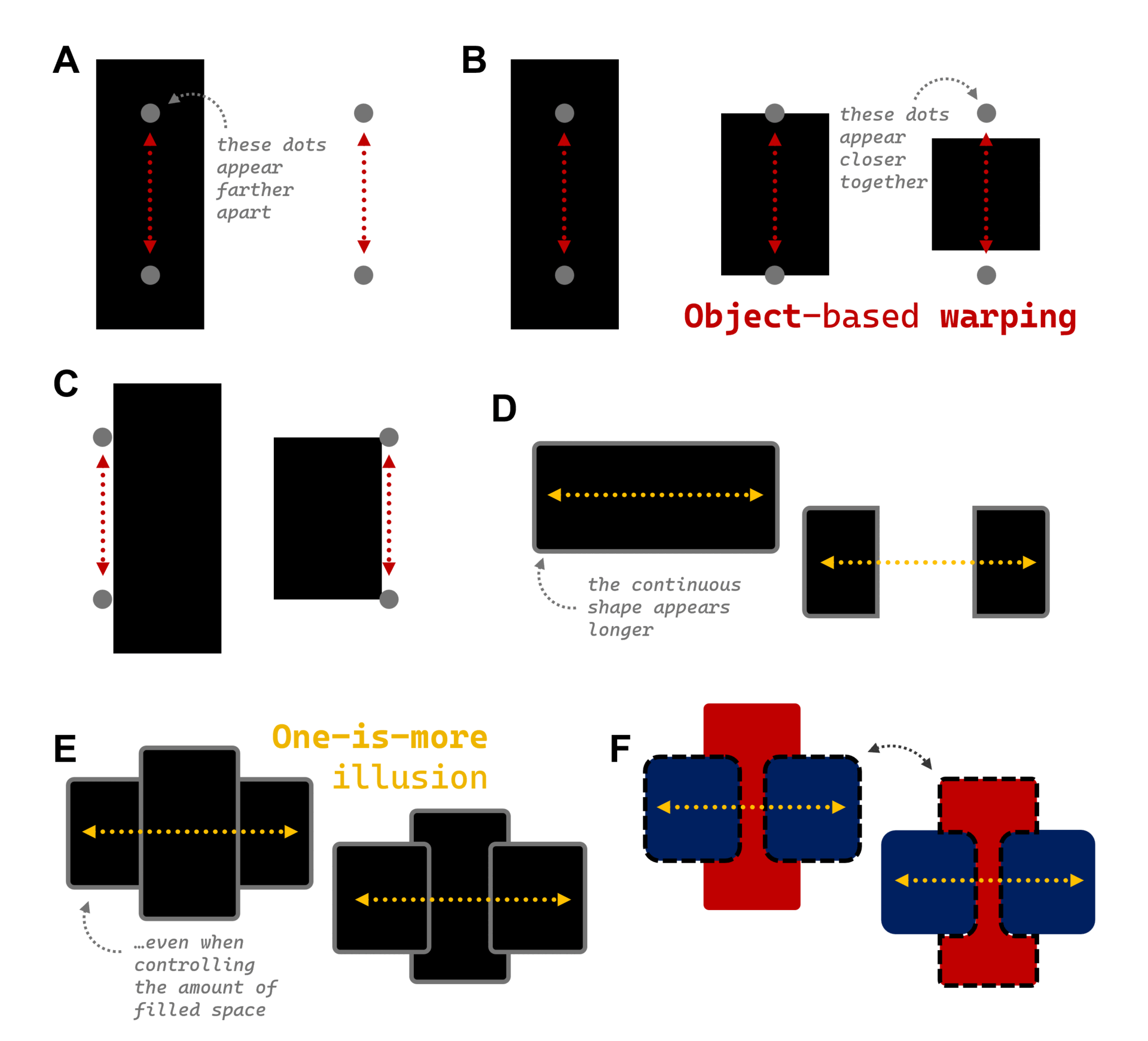 A

these dots appear farther apart

B

these dots appear closer together

Object-based warping

C

D

the continuous shape appears longer

E

One-is-more illusion

…even when controlling the amount of filled space

F