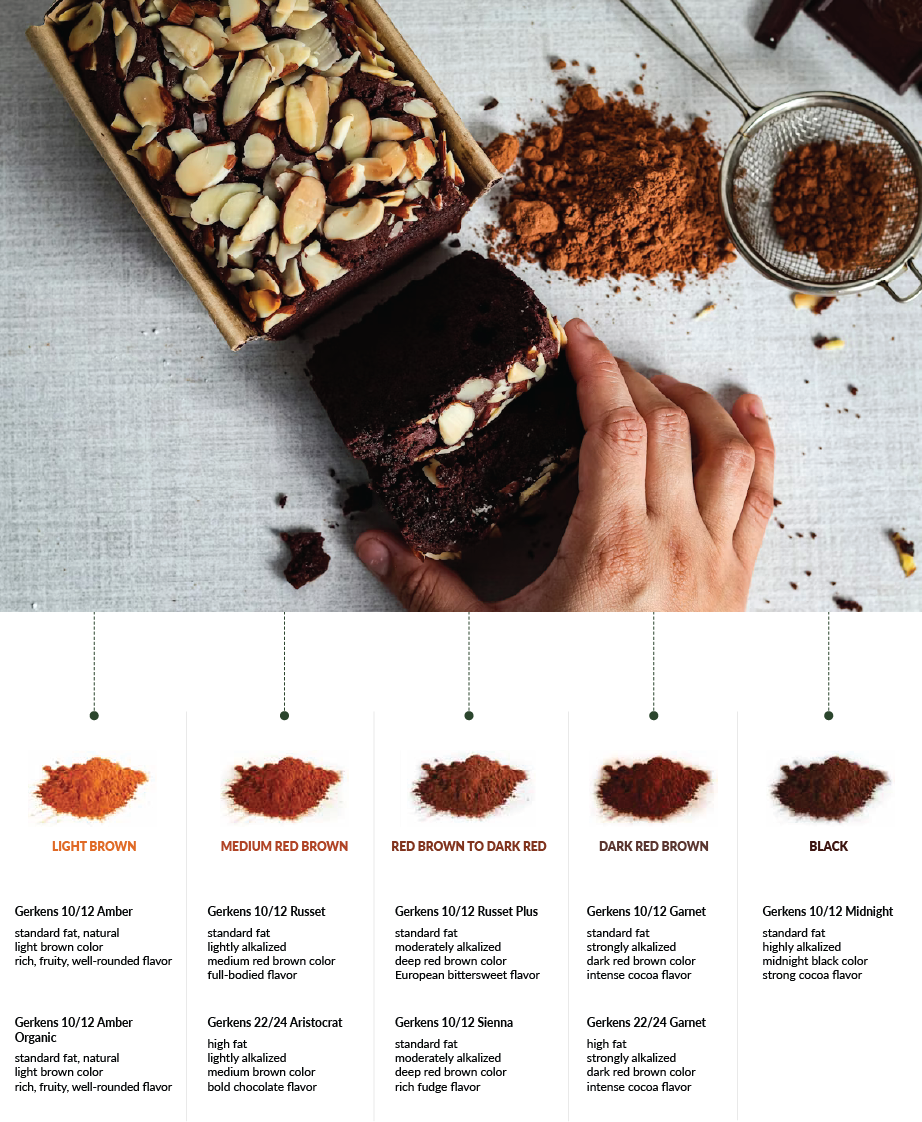 LIGHT BROWN

Gerkens 10/12 Amber
standard fat, natural
light brown color
rich, fruity, well-rounded flavor

Gerkens 10/12 Amber Organic
standard fat, natural
light brown color
rich, fruity, well-rounded flavor

MEDIUM RED BROWN

Gerkens 10/12 Russet
standard fat
lightly alkalized
medium red brown color
full-bodied flavor

Gerkens 22/24 Aristocrat
high fat
lightly alkalized
medium brown color
bold chocolate flavor

RED BROWN TO DARK RED

Gerkens 10/12 Russet Plus
standard fat
moderately alkalized
deep red brown color
European bittersweet flavor

Gerkens 10/12 Sienna
standard fat
moderately alkalized
deep red brown color
rich fudge flavor

DARK RED BROWN

Gerkens 10/12 Garnet
standard fat
strongly alkalized
dark red brown color
intense cocoa flavor

Gerkens 22/24 Garnet
high fat
strongly alkalized
dark red brown color
intense cocoa flavor

BLACK

Gerkens 10/12 Midnight
standard fat
highly alkalized
midnight black color
strong cocoa flavor