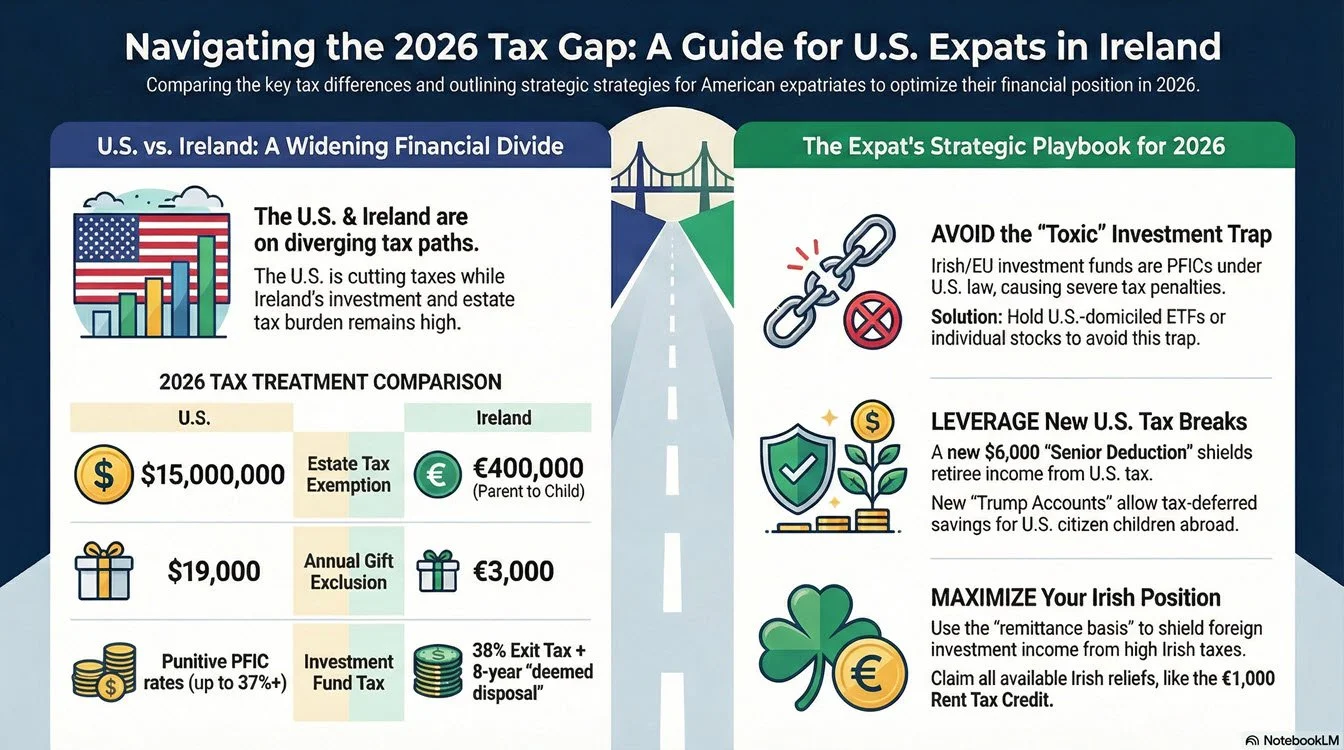 Navigating the 2026 Tax Gap: A Guide for U.S. Expats in Ireland

Comparing the key tax differences and outlining strategic strategies for American expatriates to optimize their financial position in 2026.

U.S. vs. Ireland: A Widening Financial Divide

The U.S. & Ireland are on diverging tax paths.

The U.S. is cutting taxes while Ireland's investment and estate tax burden remains high.

2026 TAX TREATMENT COMPARISON

| U.S. | | Ireland |
|---|---|---|
| $15,000,000 | Estate Tax Exemption | €400,000 (Parent to Child) |
| $19,000 | Annual Gift Exclusion | €3,000 |
| Punitive PFIC rates (up to 37%+) | Investment Fund Tax | 38% Exit Tax + 8-year "deemed disposal" |

The Expat's Strategic Playbook for 2026

AVOID the "Toxic" Investment Trap

Irish/EU investment funds are PFICs under U.S. law, causing severe tax penalties.

Solution: Hold U.S.-domiciled ETFs or individual stocks to avoid this trap.

LEVERAGE New U.S. Tax Breaks

A new $6,000 "Senior Deduction" shields retiree income from U.S. tax.

New "Trump Accounts" allow tax-deferred savings for U.S. citizen children abroad.

MAXIMIZE Your Irish Position

Use the "remittance basis" to shield foreign investment income from high Irish taxes.

Claim all available Irish reliefs, like the €1,000 Rent Tax Credit.

NotebookLM