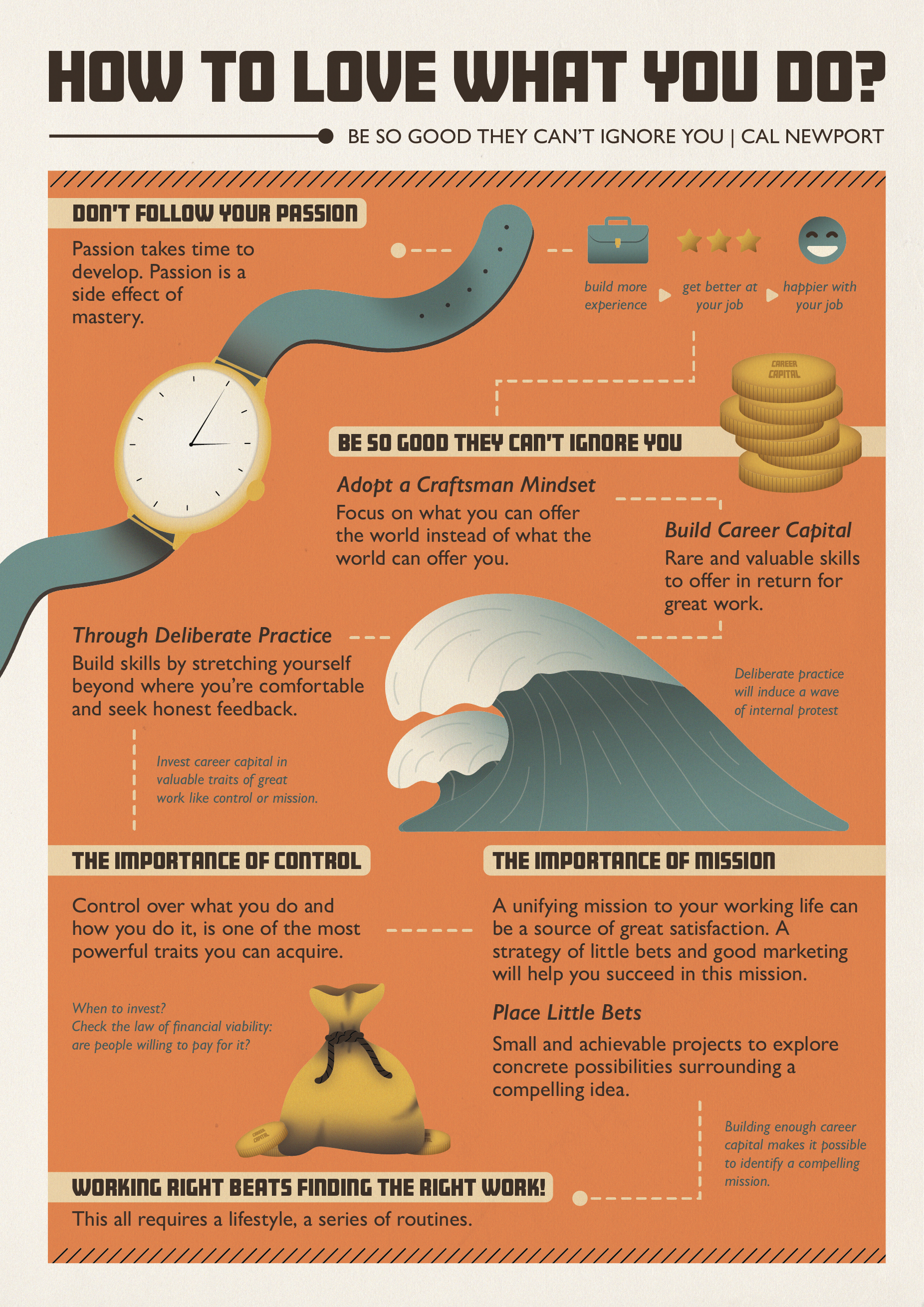 HOW TO LOVE WHAT YOU DO?

BE SO GOOD THEY CAN'T IGNORE YOU | CAL NEWPORT

DON'T FOLLOW YOUR PASSION

Passion takes time to develop. Passion is a side effect of mastery.

build more experience

get better at your job

happier with your job

CAREER CAPITAL

BE SO GOOD THEY CAN'T IGNORE YOU

Adopt a Craftsman Mindset

Focus on what you can offer the world instead of what the world can offer you.

Build Career Capital

Rare and valuable skills to offer in return for great work.

Through Deliberate Practice

Build skills by stretching yourself beyond where you're comfortable and seek honest feedback.

Deliberate practice will induce a wave of internal protest

Invest career capital in valuable traits of great work like control or mission.

THE IMPORTANCE OF CONTROL

Control over what you do and how you do it, is one of the most powerful traits you can acquire.

When to invest?
Check the law of financial viability: are people willing to pay for it?

CAREER CAPITAL

THE IMPORTANCE OF MISSION

A unifying mission to your working life can be a source of great satisfaction. A strategy of little bets and good marketing will help you succeed in this mission.

Place Little Bets

Small and achievable projects to explore concrete possibilities surrounding a compelling idea.

Building enough career capital makes it possible to identify a compelling mission.

WORKING RIGHT BEATS FINDING THE RIGHT WORK!

This all requires a lifestyle, a series of routines.