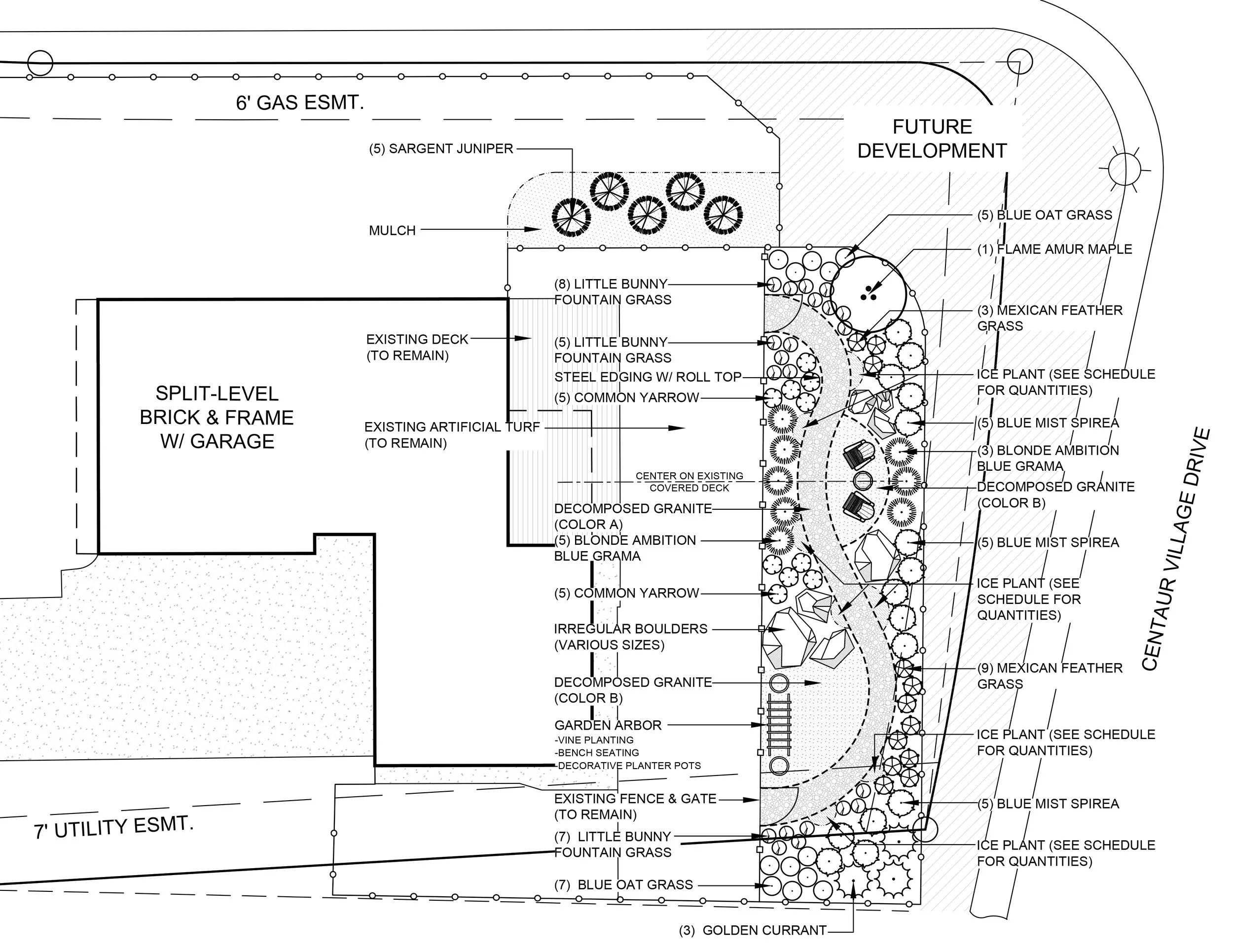 6' GAS ESMT.

FUTURE DEVELOPMENT

(5) SARGENT JUNIPER

MULCH

SPLIT-LEVEL BRICK & FRAME W/ GARAGE

EXISTING DECK (TO REMAIN)

EXISTING ARTIFICIAL TURF (TO REMAIN)

(8) LITTLE BUNNY FOUNTAIN GRASS

(5) LITTLE BUNNY FOUNTAIN GRASS

STEEL EDGING W/ ROLL TOP

(5) COMMON YARROW

CENTER ON EXISTING COVERED DECK

DECOMPOSED GRANITE (COLOR A)

(5) BLONDE AMBITION BLUE GRAMA

(5) COMMON YARROW

IRREGULAR BOULDERS (VARIOUS SIZES)

DECOMPOSED GRANITE (COLOR B)

GARDEN ARBOR
-VINE PLANTING
-BENCH SEATING
-DECORATIVE PLANTER POTS

EXISTING FENCE & GATE (TO REMAIN)

(7) LITTLE BUNNY FOUNTAIN GRASS

(7) BLUE OAT GRASS

(3) GOLDEN CURRANT

7' UTILITY ESMT.

(5) BLUE OAT GRASS

(1) FLAME AMUR MAPLE

(3) MEXICAN FEATHER GRASS

ICE PLANT (SEE SCHEDULE FOR QUANTITIES)

(5) BLUE MIST SPIREA

(3) BLONDE AMBITION BLUE GRAMA

DECOMPOSED GRANITE (COLOR B)

(5) BLUE MIST SPIREA

ICE PLANT (SEE SCHEDULE FOR QUANTITIES)

(9) MEXICAN FEATHER GRASS

ICE PLANT (SEE SCHEDULE FOR QUANTITIES)

(5) BLUE MIST SPIREA

ICE PLANT (SEE SCHEDULE FOR QUANTITIES)

CENTAUR VILLAGE DRIVE