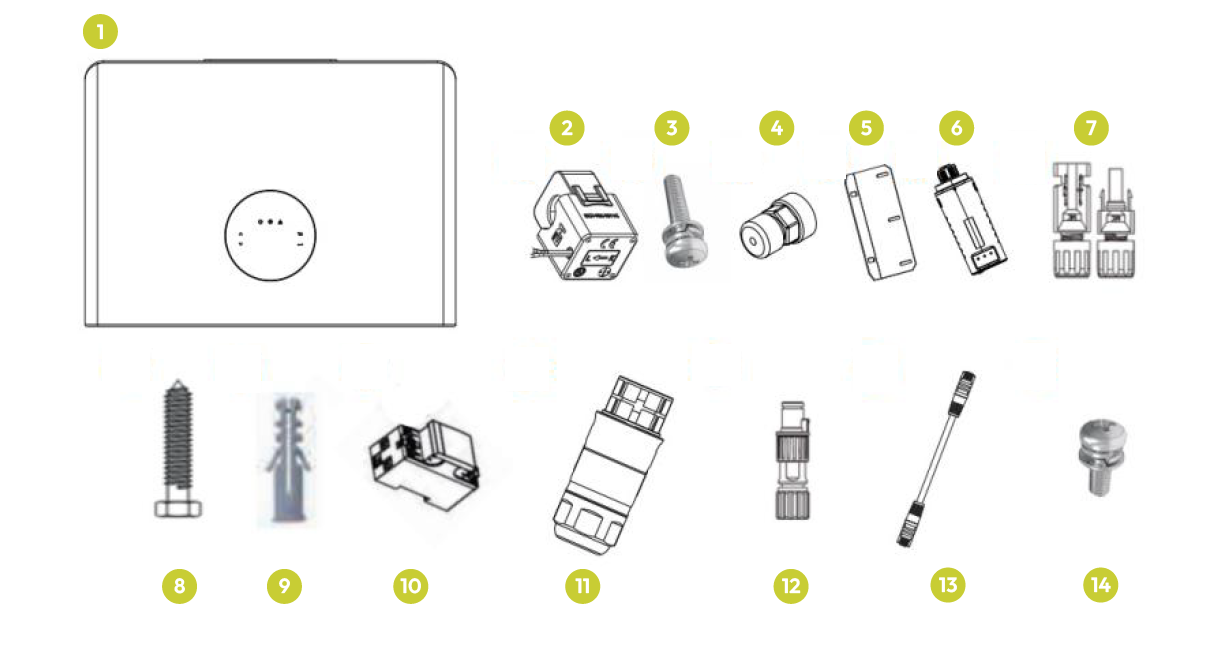 1

2 3 4 5 6 7

8 9 10 11 12 13 14