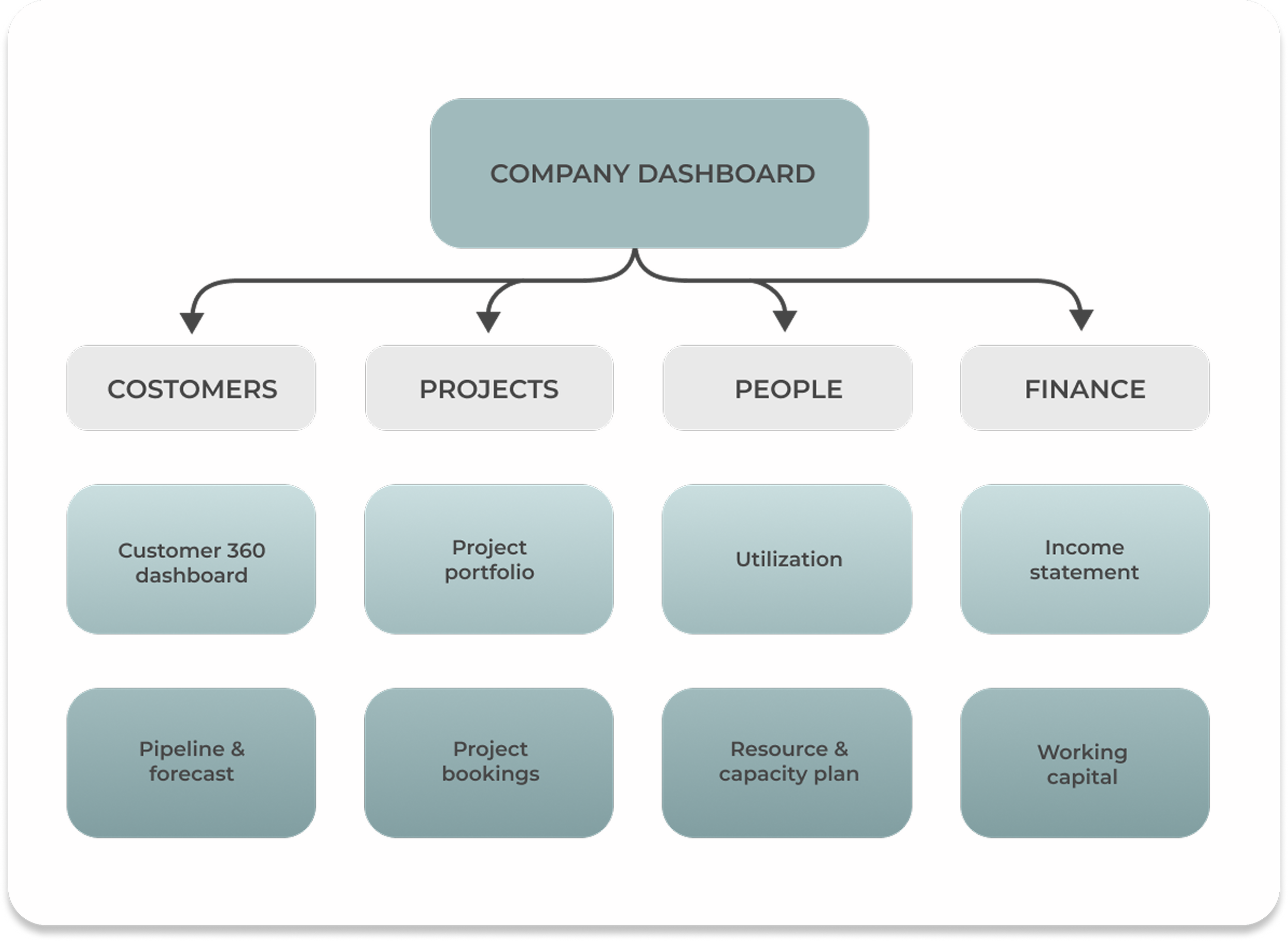 COMPANY DASHBOARD

COSTOMERS

PROJECTS

PEOPLE

FINANCE

Customer 360 dashboard

Project portfolio

Utilization

Income statement

Pipeline & forecast

Project bookings

Resource & capacity plan

Working capital