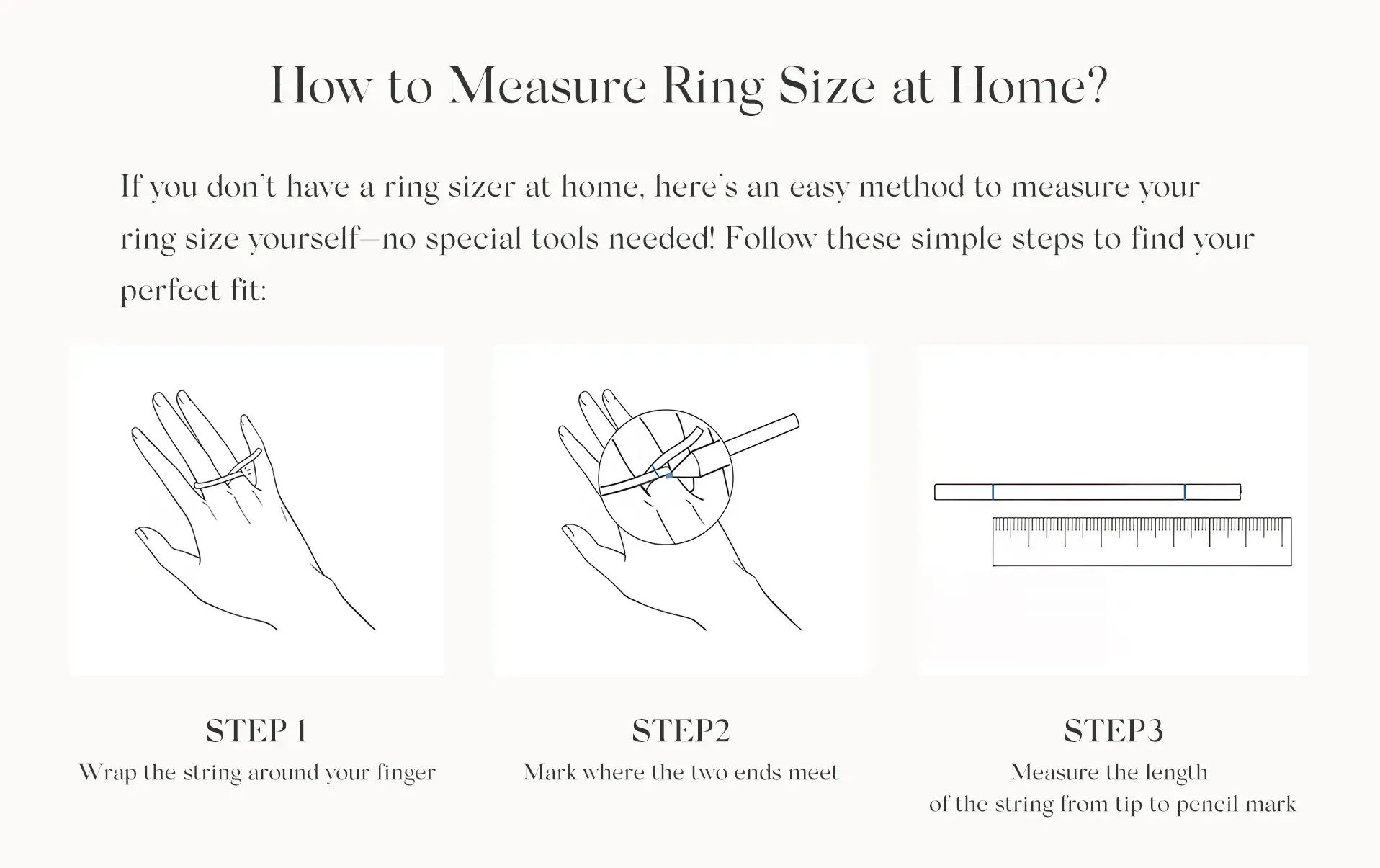 How to Measure Ring Size at Home?

If you don't have a ring sizer at home, here's an easy method to measure your ring size yourself—no special tools needed! Follow these simple steps to find your perfect fit:

STEP 1
Wrap the string around your finger

STEP2
Mark where the two ends meet

STEP3
Measure the length of the string from tip to pencil mark