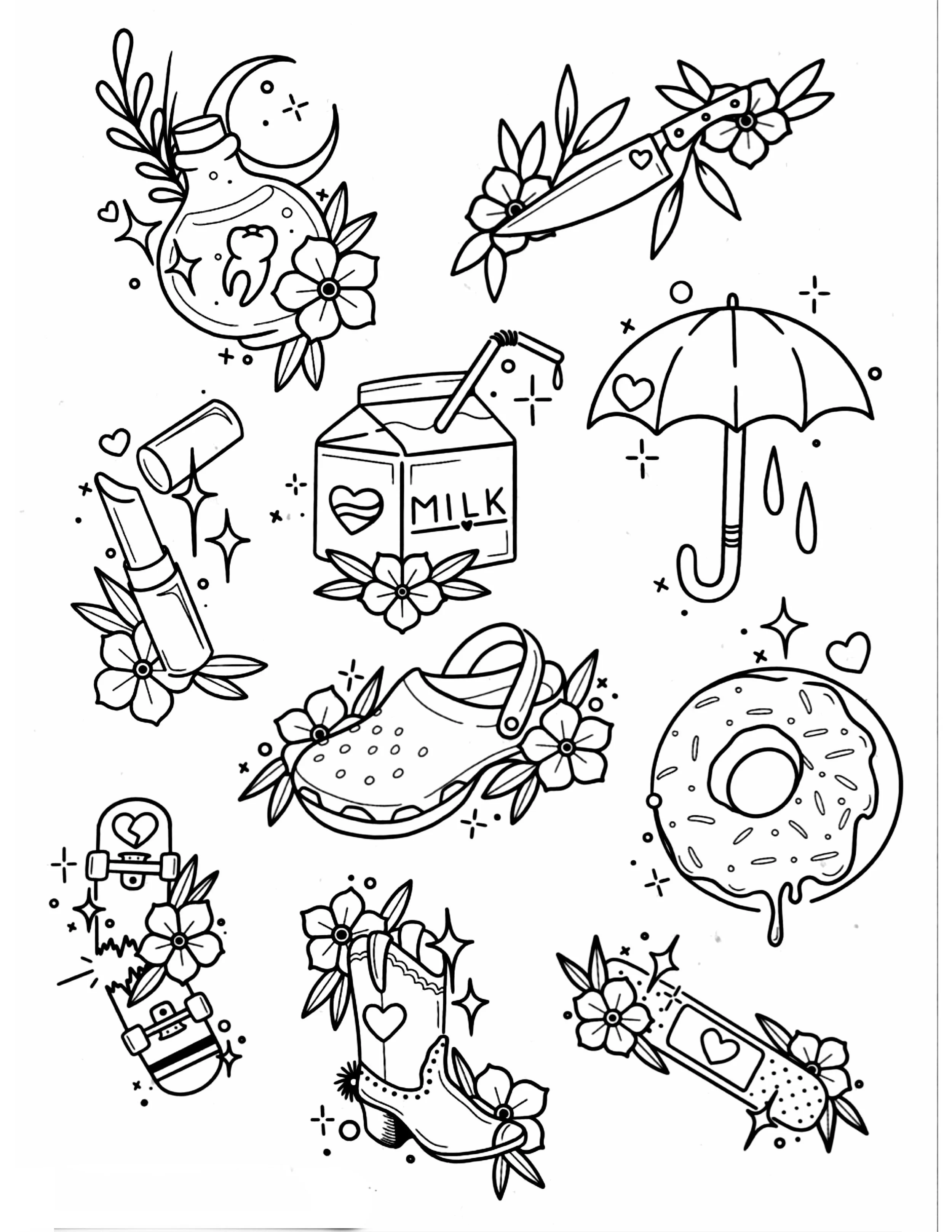 MILK