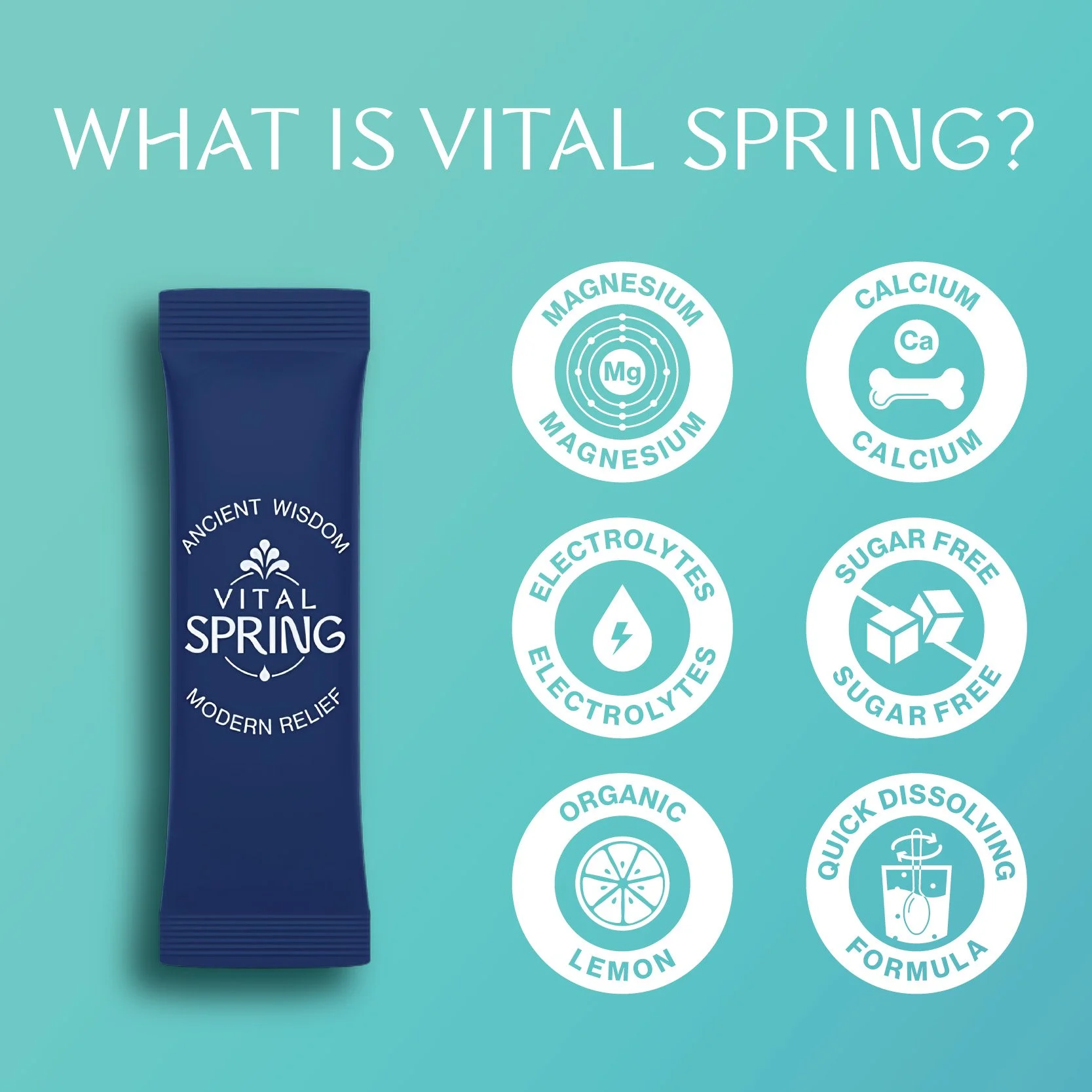 WHAT IS VITAL SPRING?

ANCIENT WISDOM
VITAL
SPRING
MODERN RELIEF

MAGNESIUM
Mg
MAGNESIUM

CALCIUM
Ca
CALCIUM

ELECTROLYTES
ELECTROLYTES

SUGAR FREE
SUGAR FREE

ORGANIC
LEMON

QUICK DISSOLVING
FORMULA