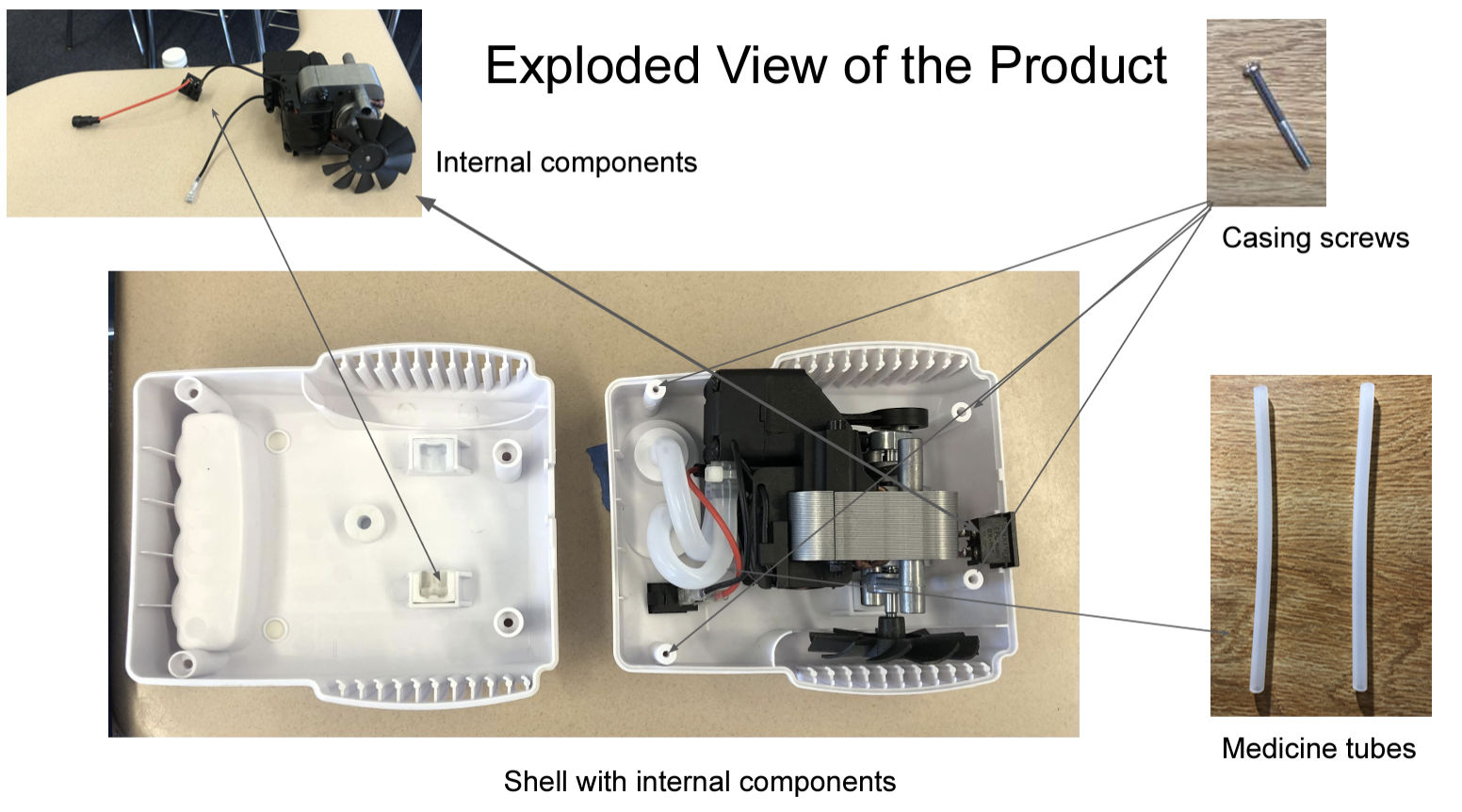 Exploded View of the Product

Internal components

Casing screws

Medicine tubes

Shell with internal components