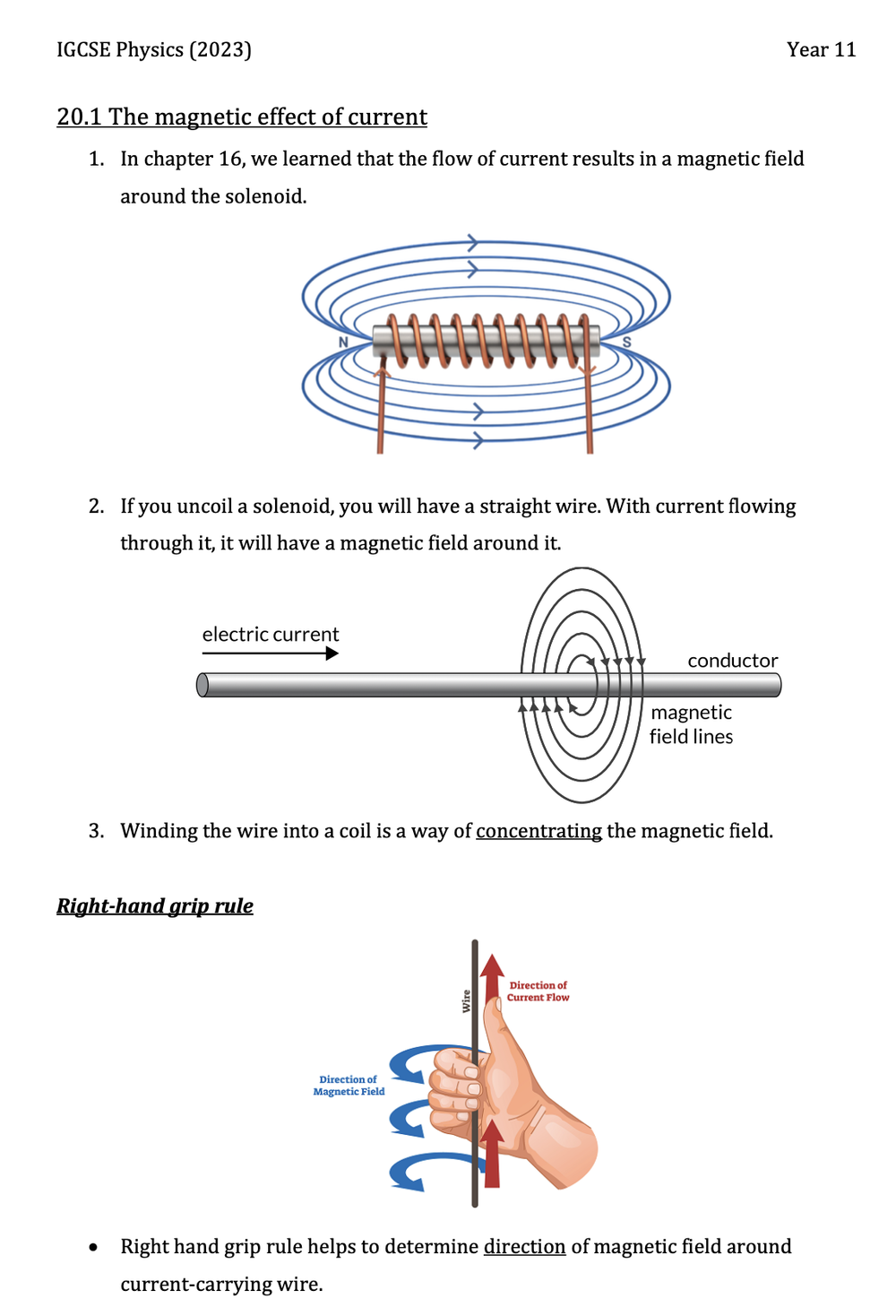 IGCSE Physics (2023)

Year 11

20.1 The magnetic effect of current

1. In chapter 16, we learned that the flow of current results in a magnetic field around the solenoid.

N

S

2. If you uncoil a solenoid, you will have a straight wire. With current flowing through it, it will have a magnetic field around it.

electric current

conductor

magnetic field lines

3. Winding the wire into a coil is a way of concentrating the magnetic field.

Right-hand grip rule

Wire

Direction of Current Flow

Direction of Magnetic Field

• Right hand grip rule helps to determine direction of magnetic field around current-carrying wire.