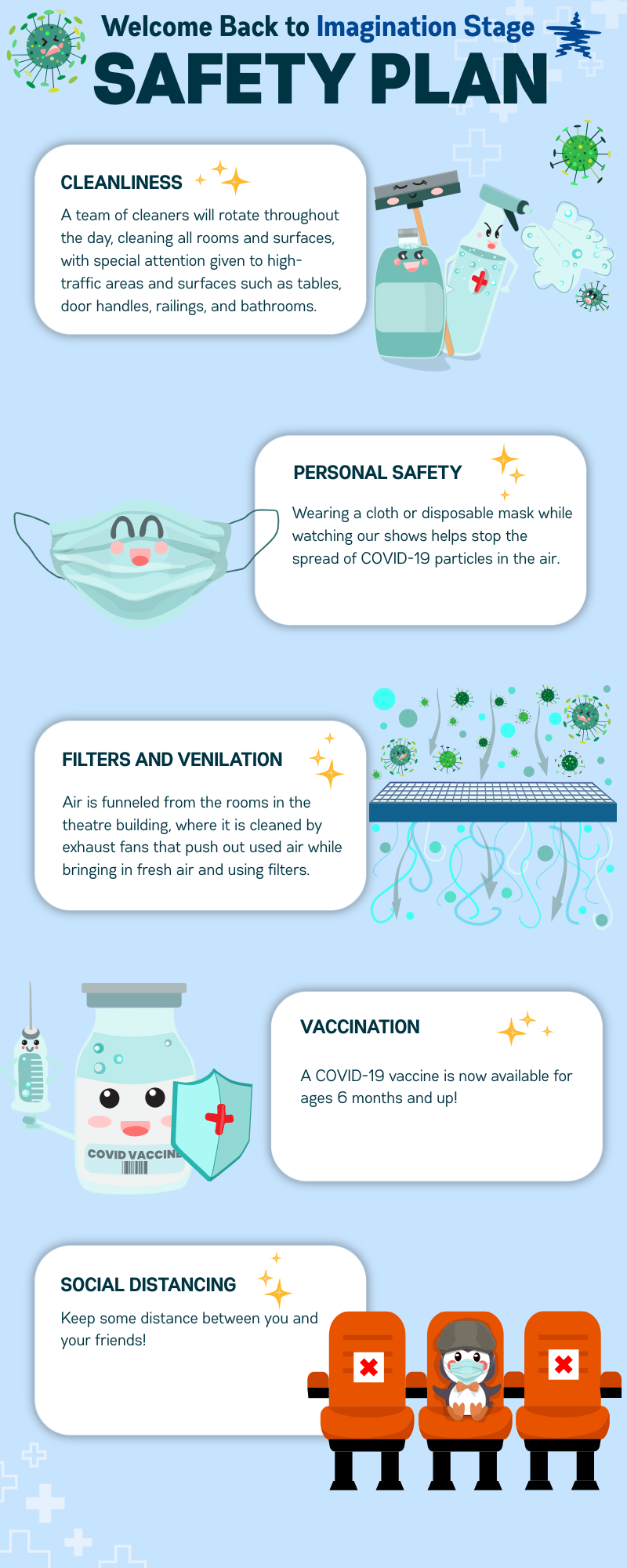 Welcome Back to Imagination Stage
SAFETY PLAN

CLEANLINESS

A team of cleaners will rotate throughout the day, cleaning all rooms and surfaces, with special attention given to high-traffic areas and surfaces such as tables, door handles, railings, and bathrooms.

PERSONAL SAFETY

Wearing a cloth or disposable mask while watching our shows helps stop the spread of COVID-19 particles in the air.

FILTERS AND VENILATION

Air is funneled from the rooms in the theatre building, where it is cleaned by exhaust fans that push out used air while bringing in fresh air and using filters.

COVID VACCINE

VACCINATION

A COVID-19 vaccine is now available for ages 6 months and up!

SOCIAL DISTANCING

Keep some distance between you and your friends!