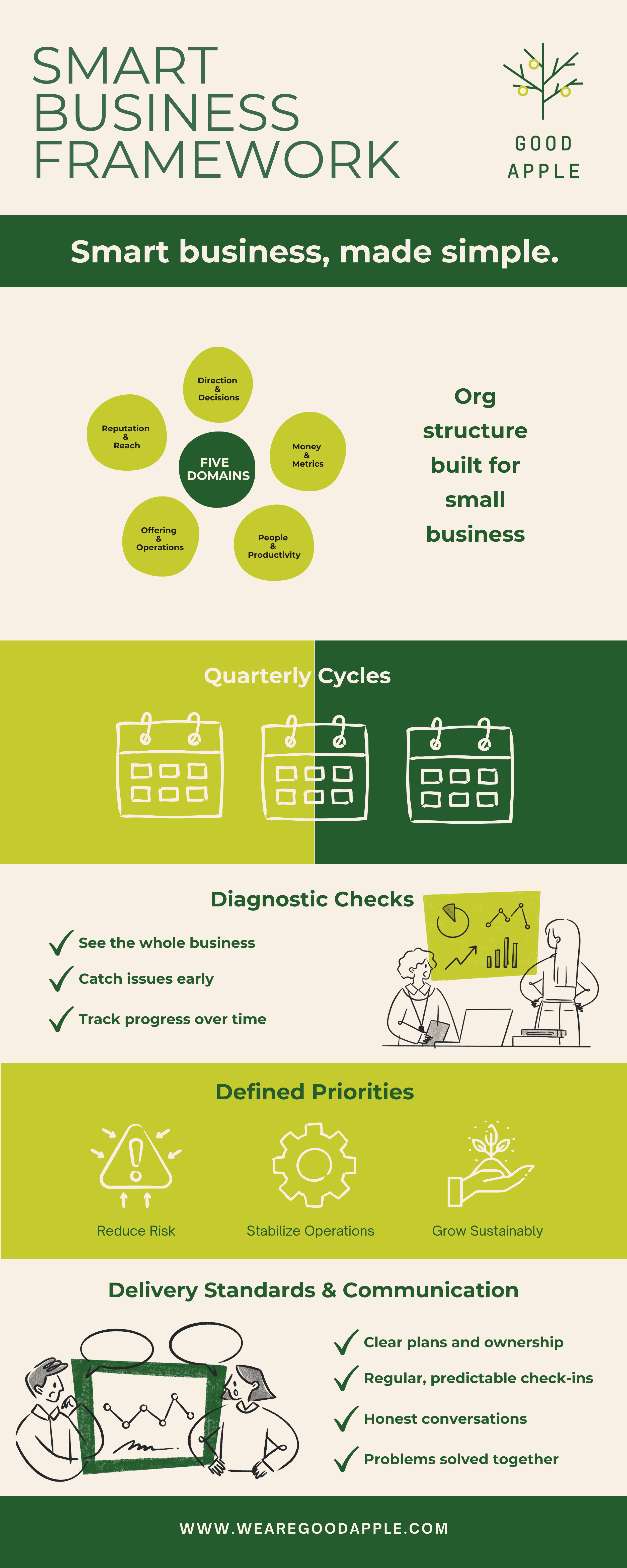 SMART BUSINESS FRAMEWORK

GOOD APPLE

Smart business, made simple.

Direction & Decisions

Reputation & Reach

FIVE DOMAINS

Money & Metrics

Offering & Operations

People & Productivity

Org structure built for small business

Quarterly Cycles

Diagnostic Checks

See the whole business

Catch issues early

Track progress over time

Defined Priorities

Reduce Risk

Stabilize Operations

Grow Sustainably

Delivery Standards & Communication

Clear plans and ownership

Regular, predictable check-ins

Honest conversations

Problems solved together

WWW.WEAREGOODAPPLE.COM