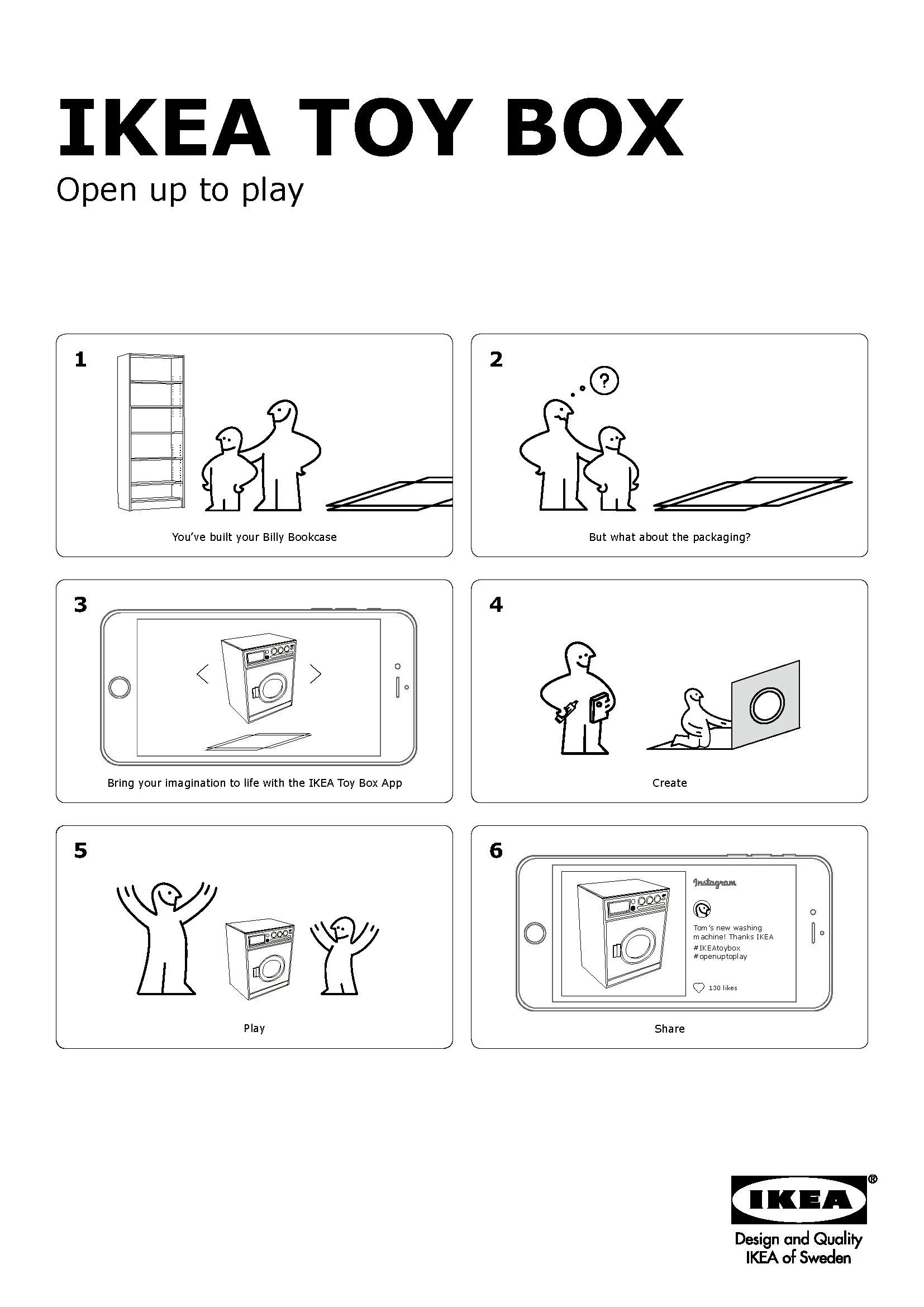 IKEA TOY BOX

Open up to play

1

You've built your Billy Bookcase

2

?

But what about the packaging?

3

Bring your imagination to life with the IKEA Toy Box App

4

Create

5

Play

6

Instagram

Tom's new washing machine! Thanks IKEA
#IKEAtoybox
#openuptoplay

130 likes

Share

IKEA®

Design and Quality
IKEA of Sweden