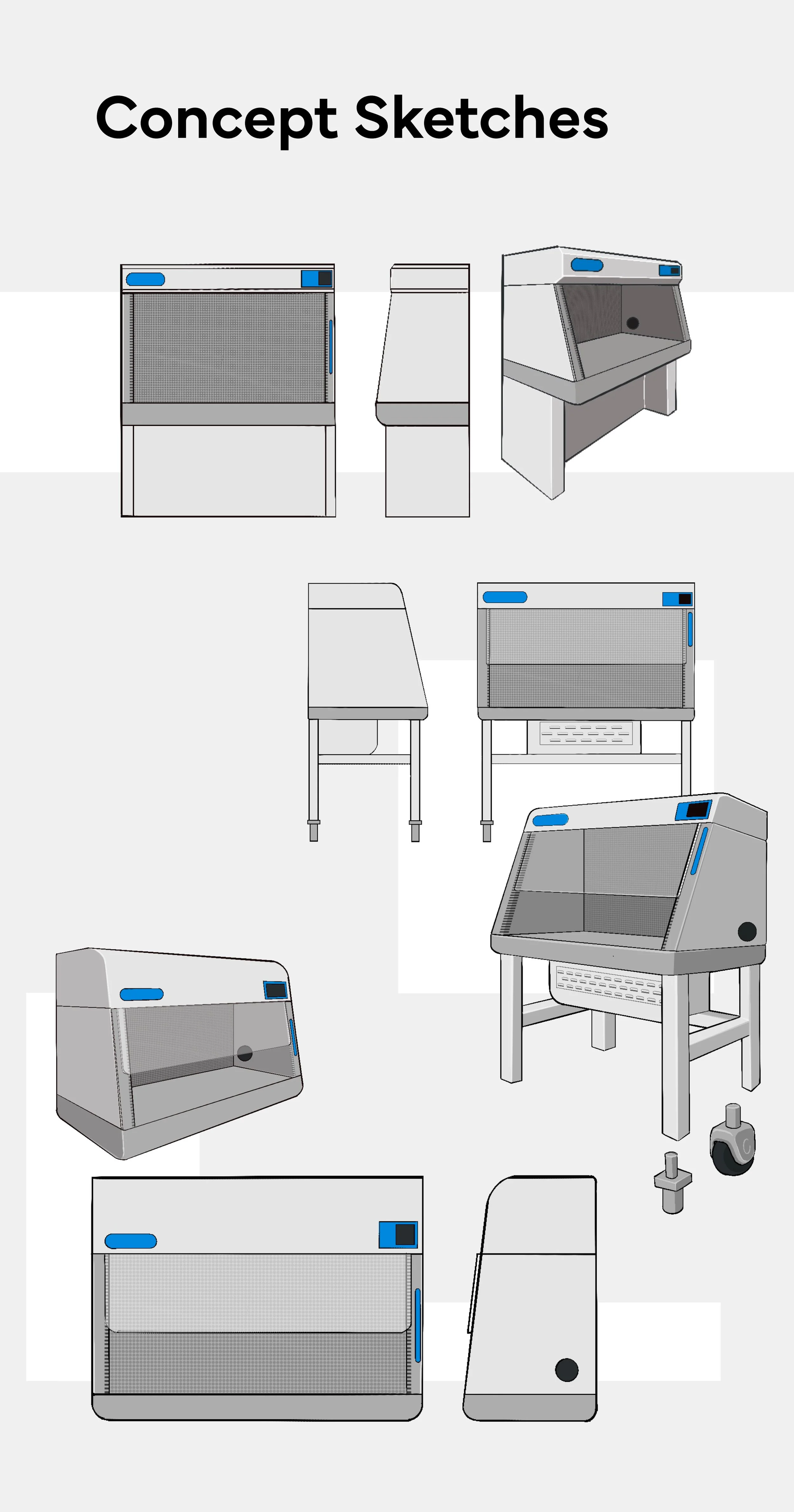 Concept Sketches