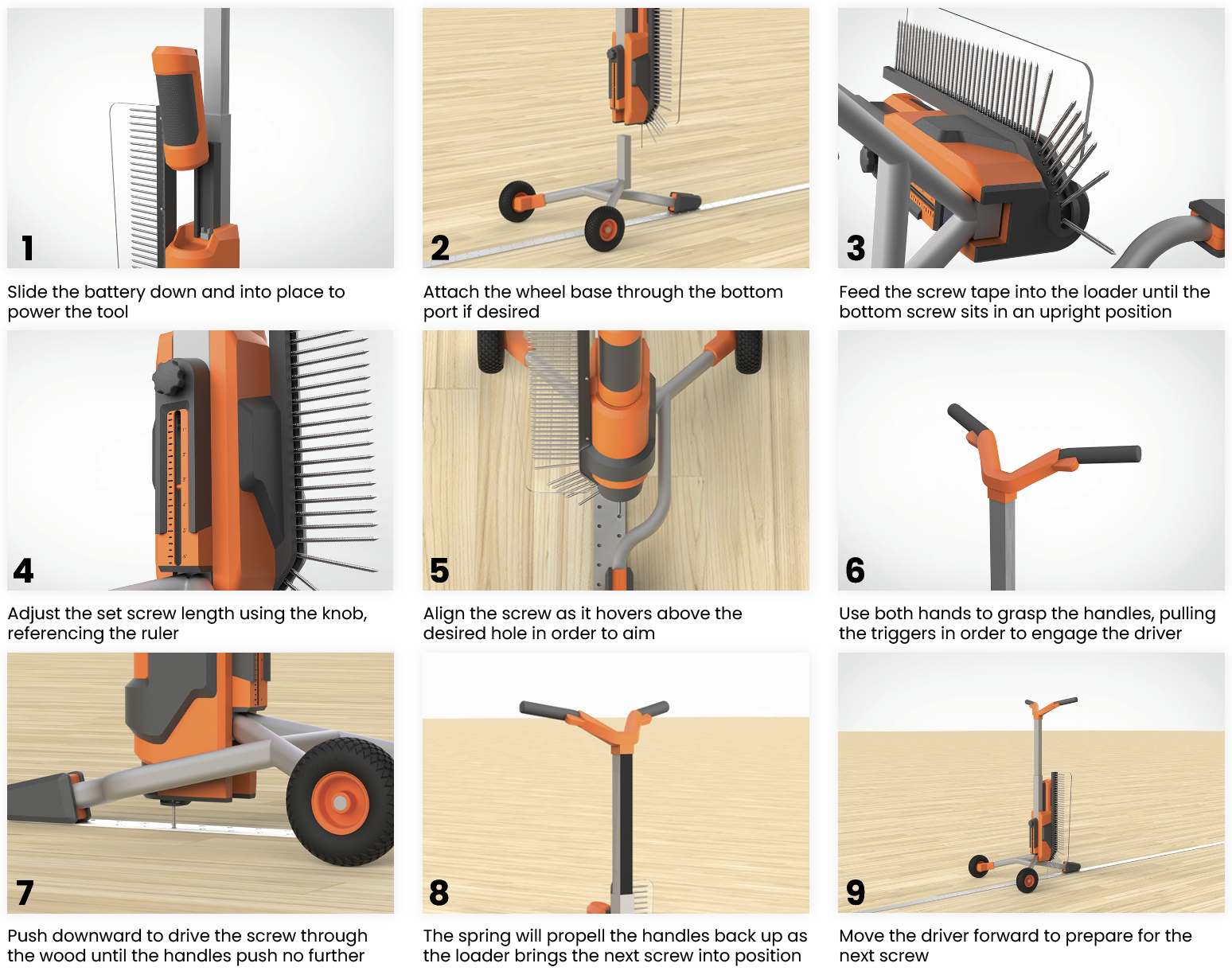 1

Slide the battery down and into place to power the tool

2

Attach the wheel base through the bottom port if desired

3

Feed the screw tape into the loader until the bottom screw sits in an upright position

4

Adjust the set screw length using the knob, referencing the ruler

5

Align the screw as it hovers above the desired hole in order to aim

6

Use both hands to grasp the handles, pulling the triggers in order to engage the driver

7

Push downward to drive the screw through the wood until the handles push no further

8

The spring will propell the handles back up as the loader brings the next screw into position

9

Move the driver forward to prepare for the next screw