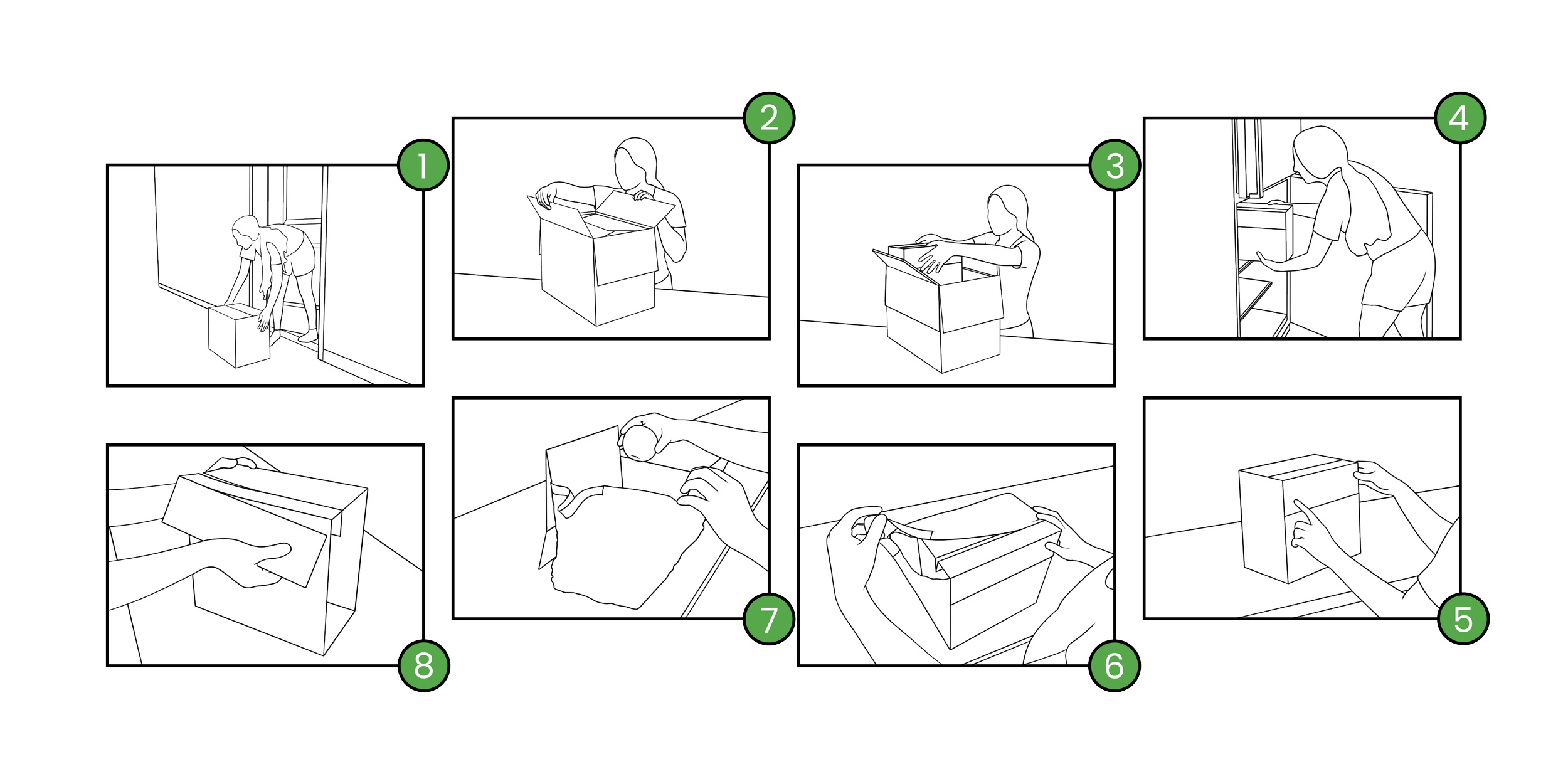 1
2
3
4
8
7
6
5