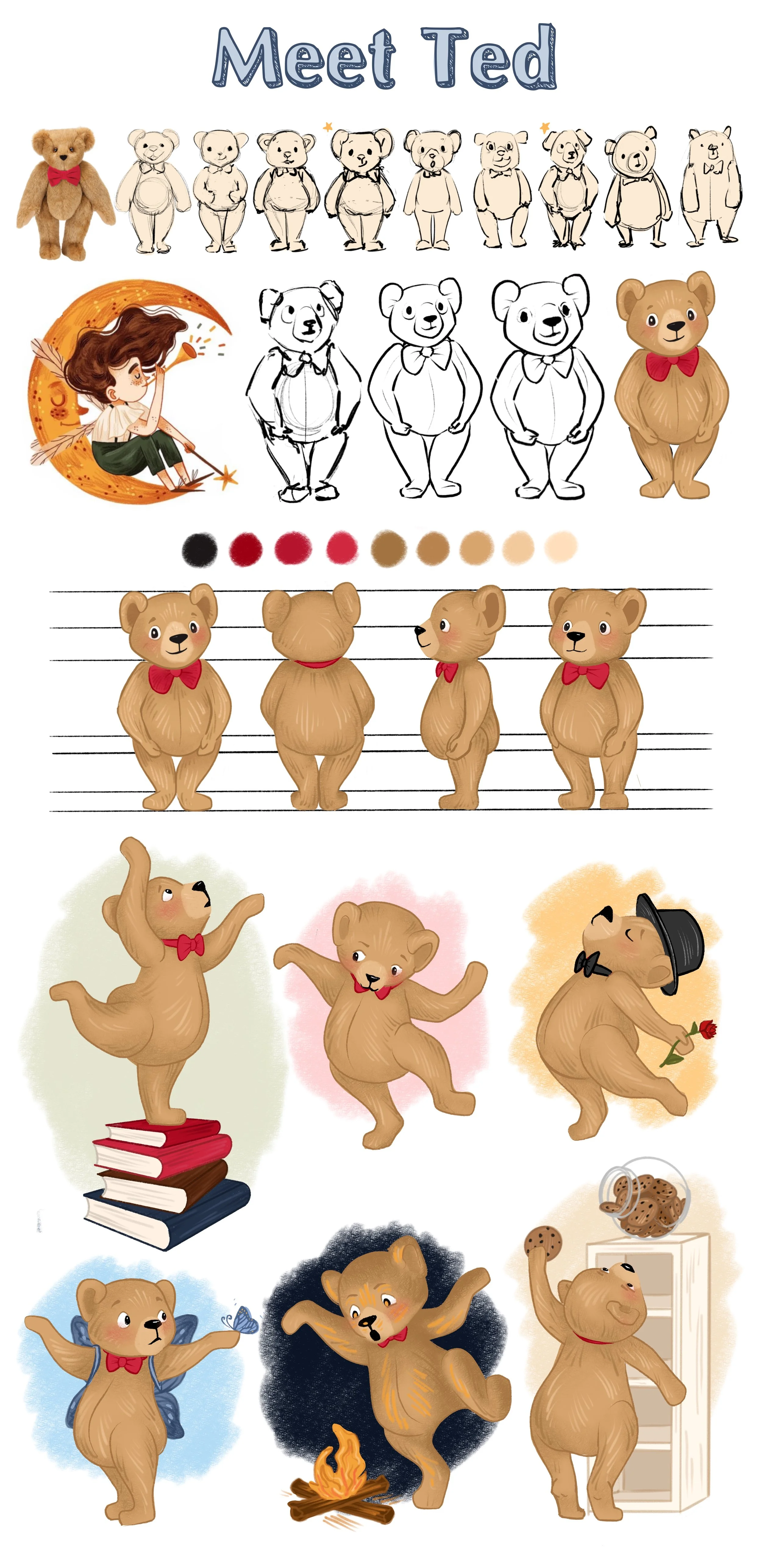 Meet Ted