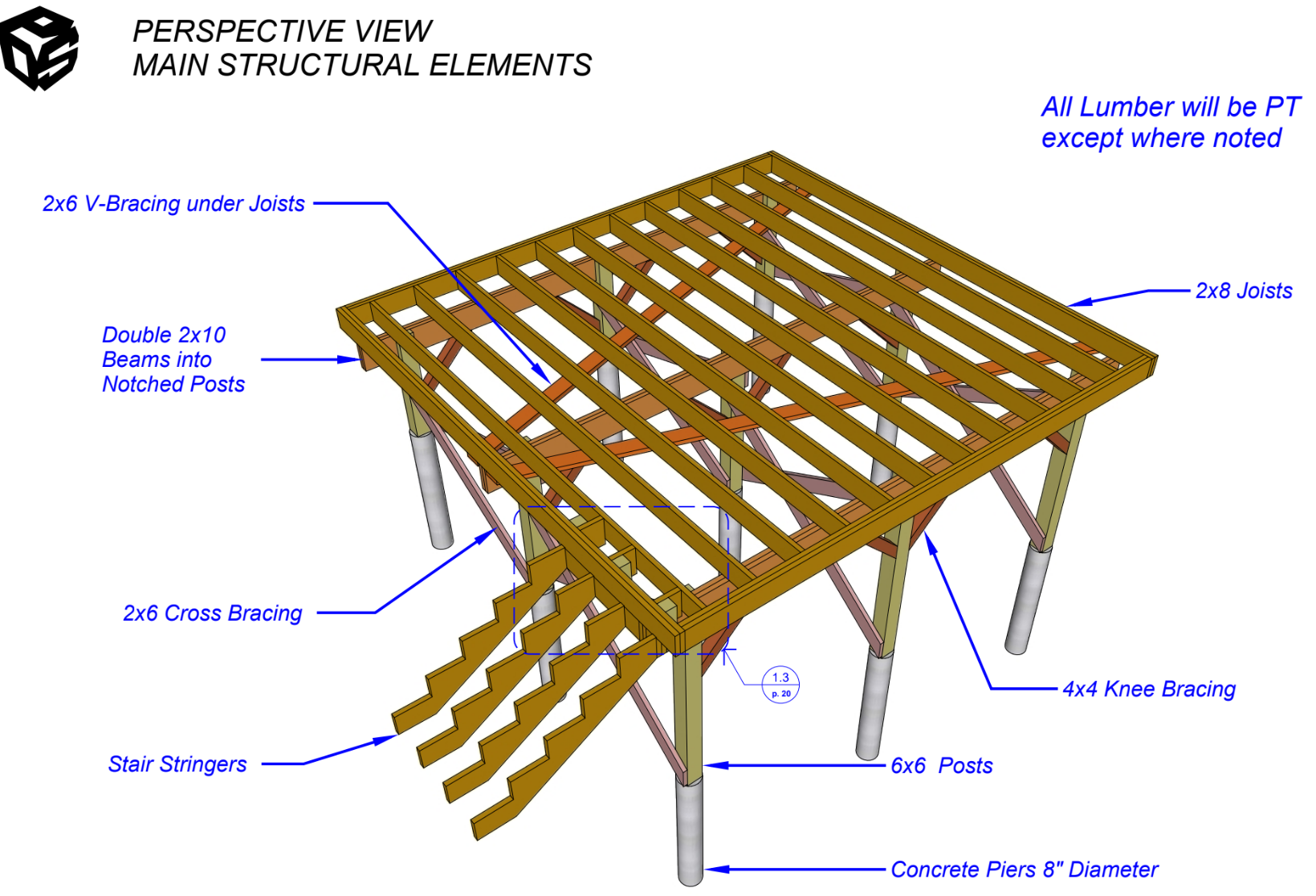 PERSPECTIVE VIEW
MAIN STRUCTURAL ELEMENTS

All Lumber will be PT
except where noted

2x6 V-Bracing under Joists

2x8 Joists

Double 2x10
Beams into
Notched Posts

2x6 Cross Bracing

1.3
p. 20

4x4 Knee Bracing

Stair Stringers

6x6 Posts

Concrete Piers 8" Diameter