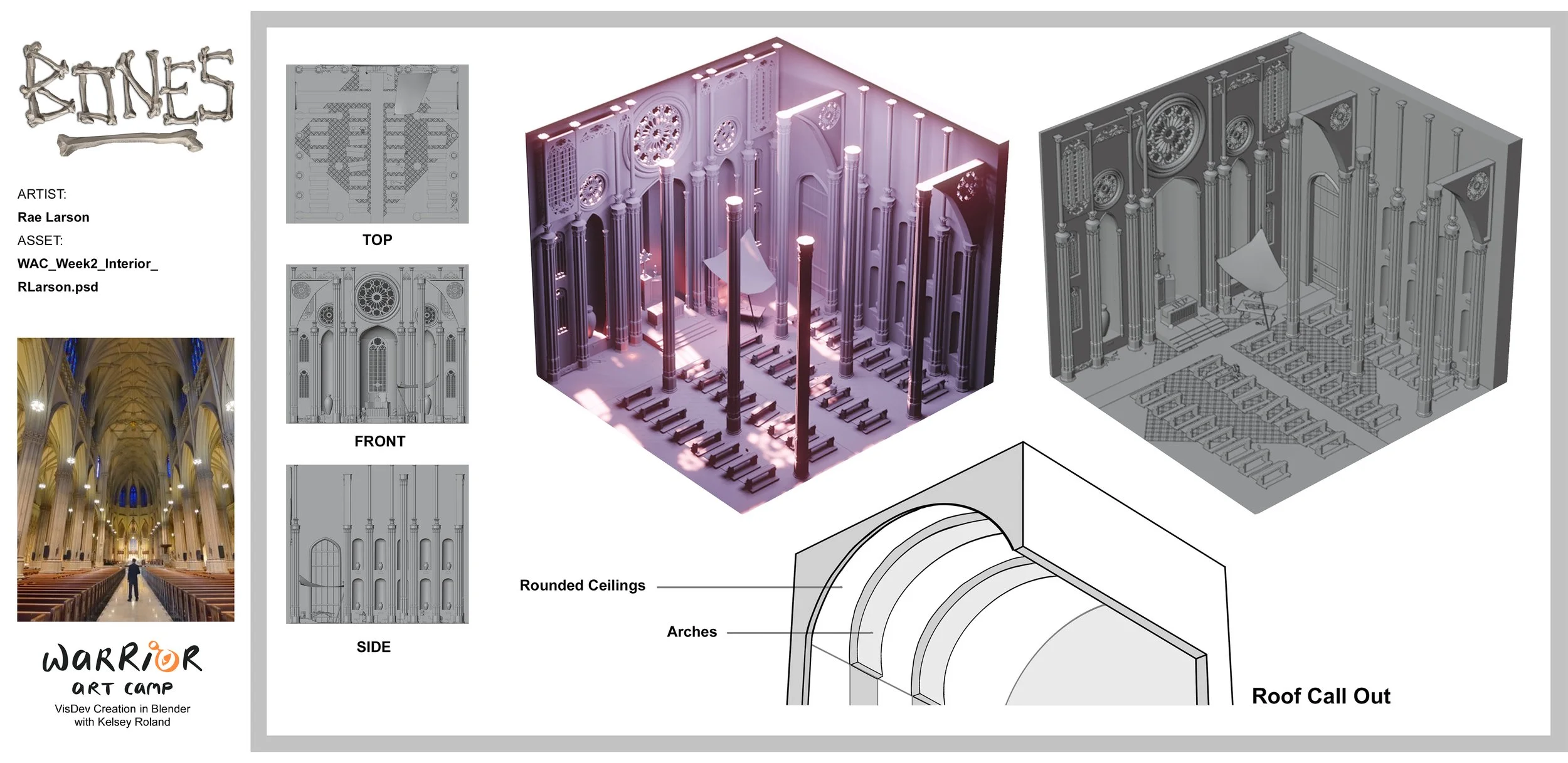 BONES

ARTIST:
Rae Larson
ASSET:
WAC_Week2_Interior_
RLarson.psd

WARRIOR
ART CAMP
VisDev Creation in Blender
with Kelsey Roland

TOP

FRONT

SIDE

Rounded Ceilings

Arches

Roof Call Out