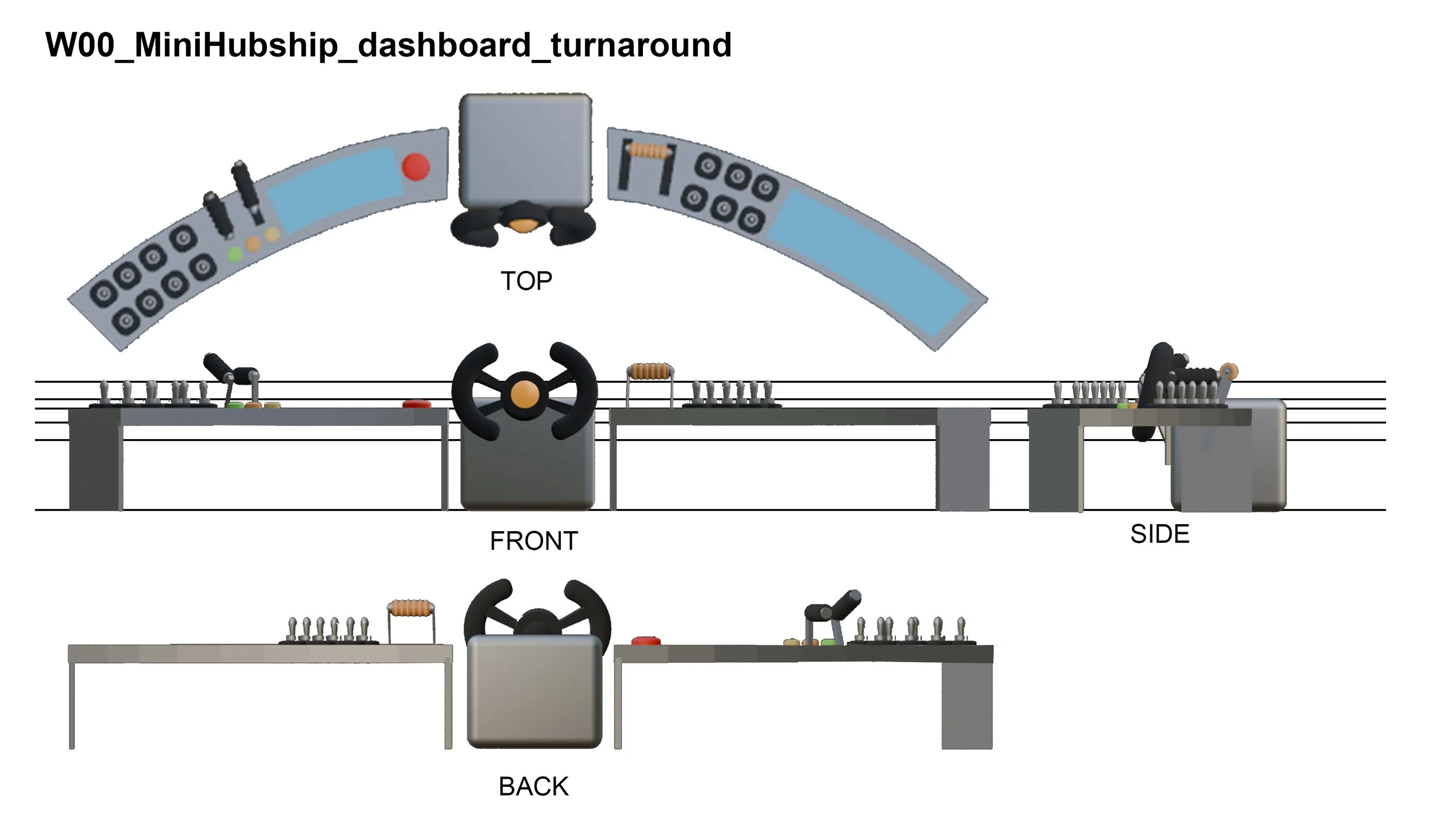 W00_MiniHubship_dashboard_turnaround

TOP

FRONT

SIDE

BACK