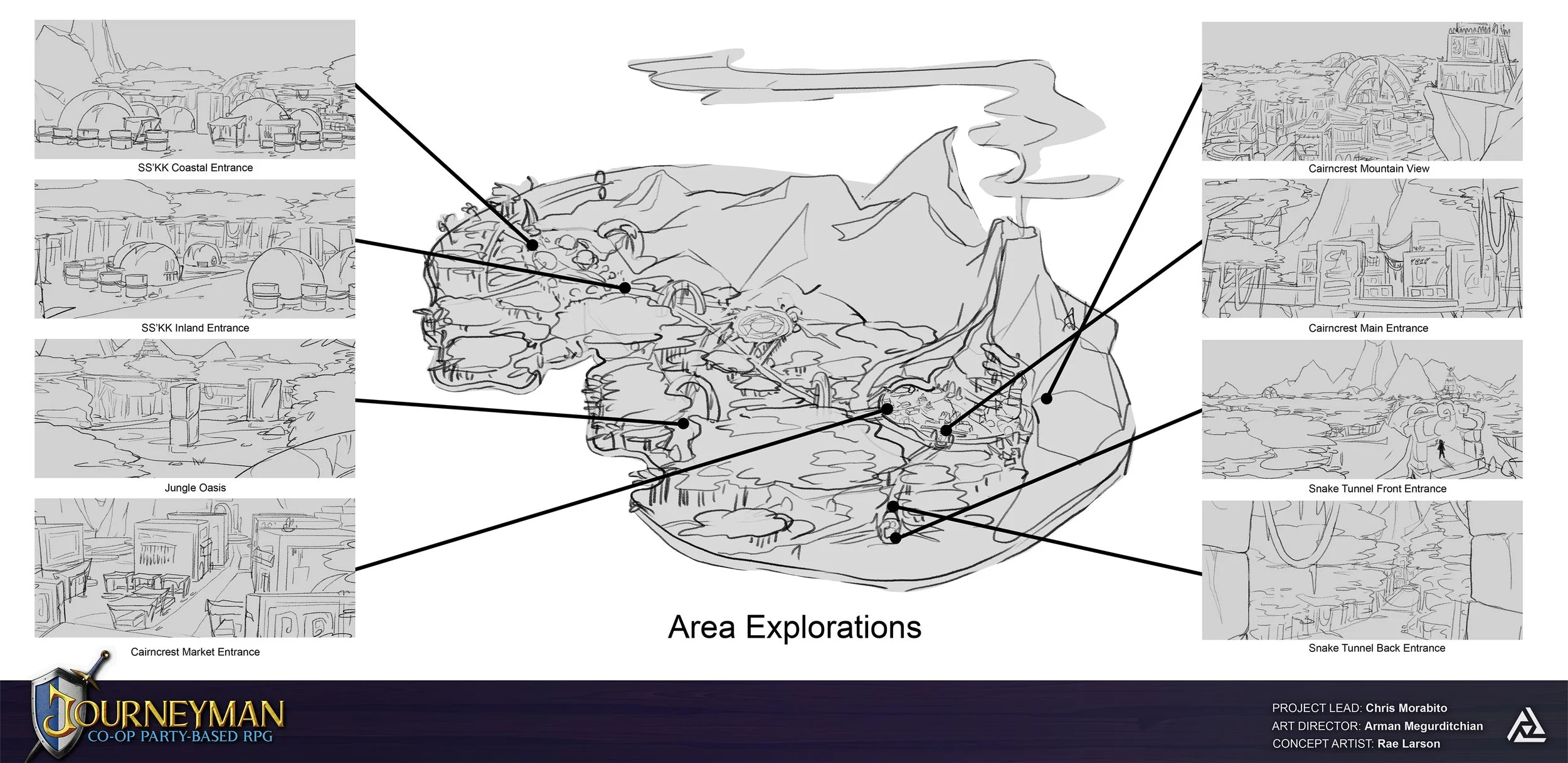 SS'KK Coastal Entrance

SS'KK Inland Entrance

Jungle Oasis

Cairncrest Market Entrance

Area Explorations

Cairncrest Mountain View

Cairncrest Main Entrance

Snake Tunnel Front Entrance

Snake Tunnel Back Entrance

JOURNEYMAN
CO-OP PARTY-BASED RPG

PROJECT LEAD: Chris Morabito
ART DIRECTOR: Arman Megurditchian
CONCEPT ARTIST: Rae Larson