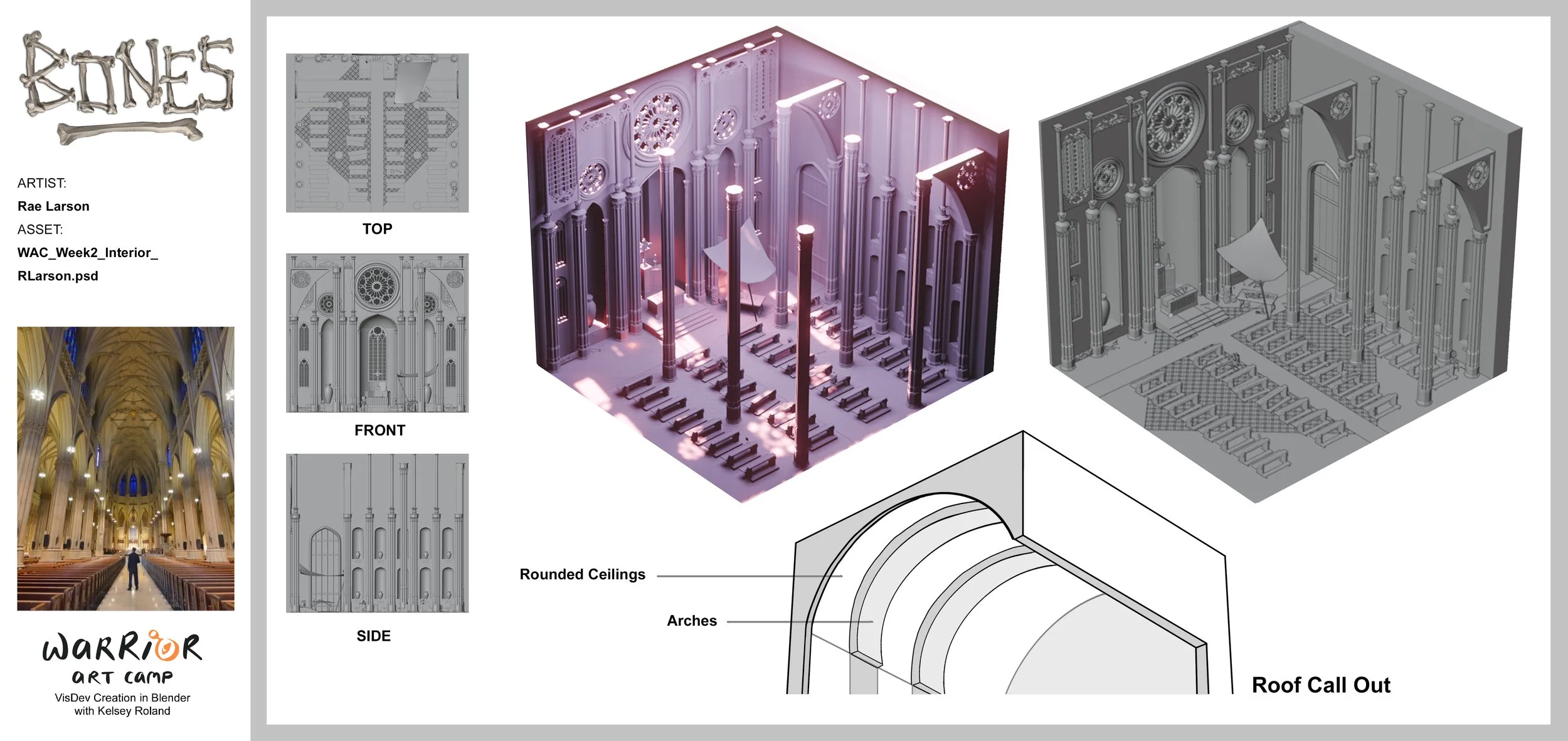 BONES

ARTIST:
Rae Larson
ASSET:
WAC_Week2_Interior_RLarson.psd

WARRIOR
ART CAMP
VisDev Creation in Blender
with Kelsey Roland

TOP

FRONT

SIDE

Rounded Ceilings

Arches

Roof Call Out