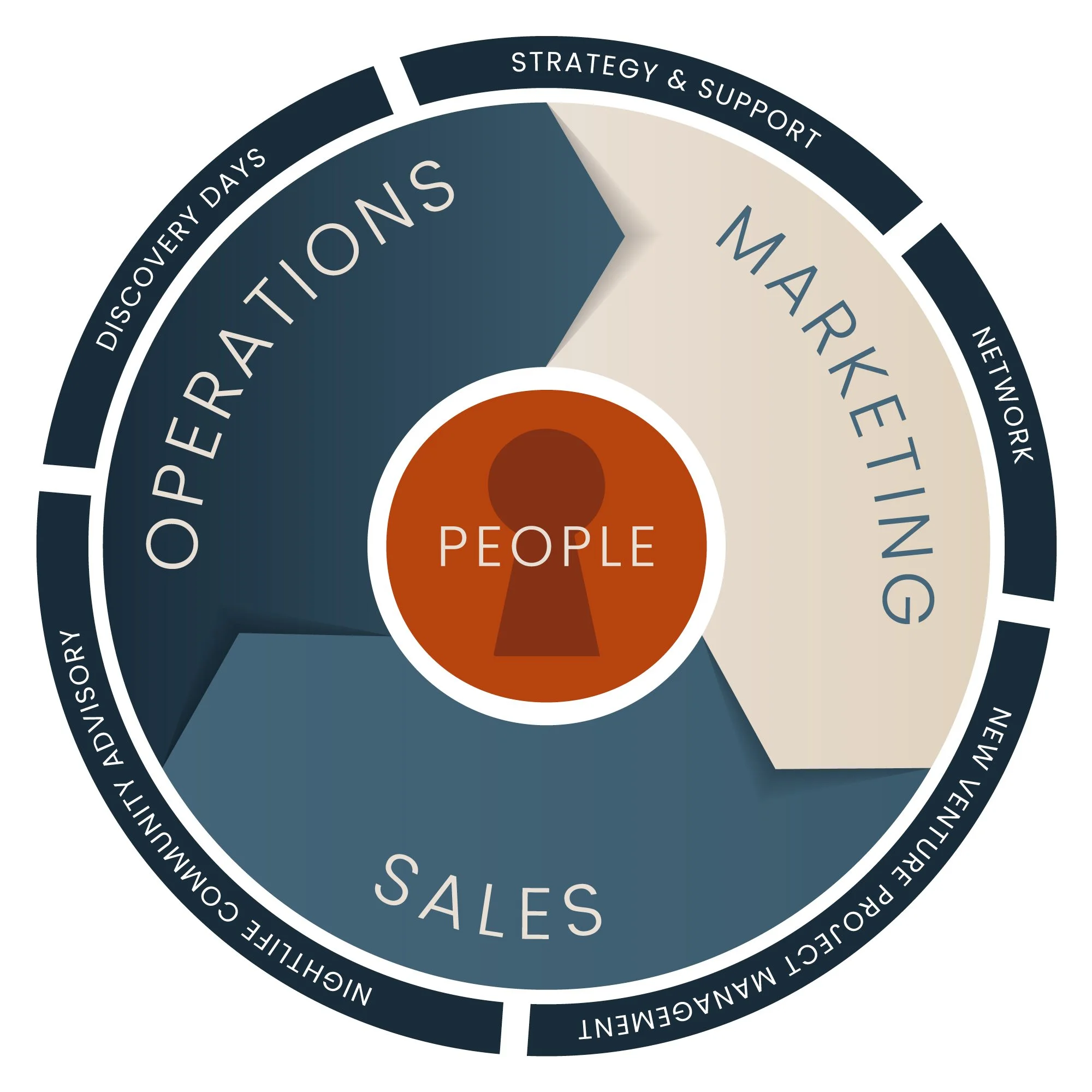 STRATEGY & SUPPORT

NETWORK

NEW VENTURE PROJECT MANAGEMENT

NIGHTLIFE COMMUNITY ADVISORY

DISCOVERY DAYS

OPERATIONS

MARKETING

SALES

PEOPLE