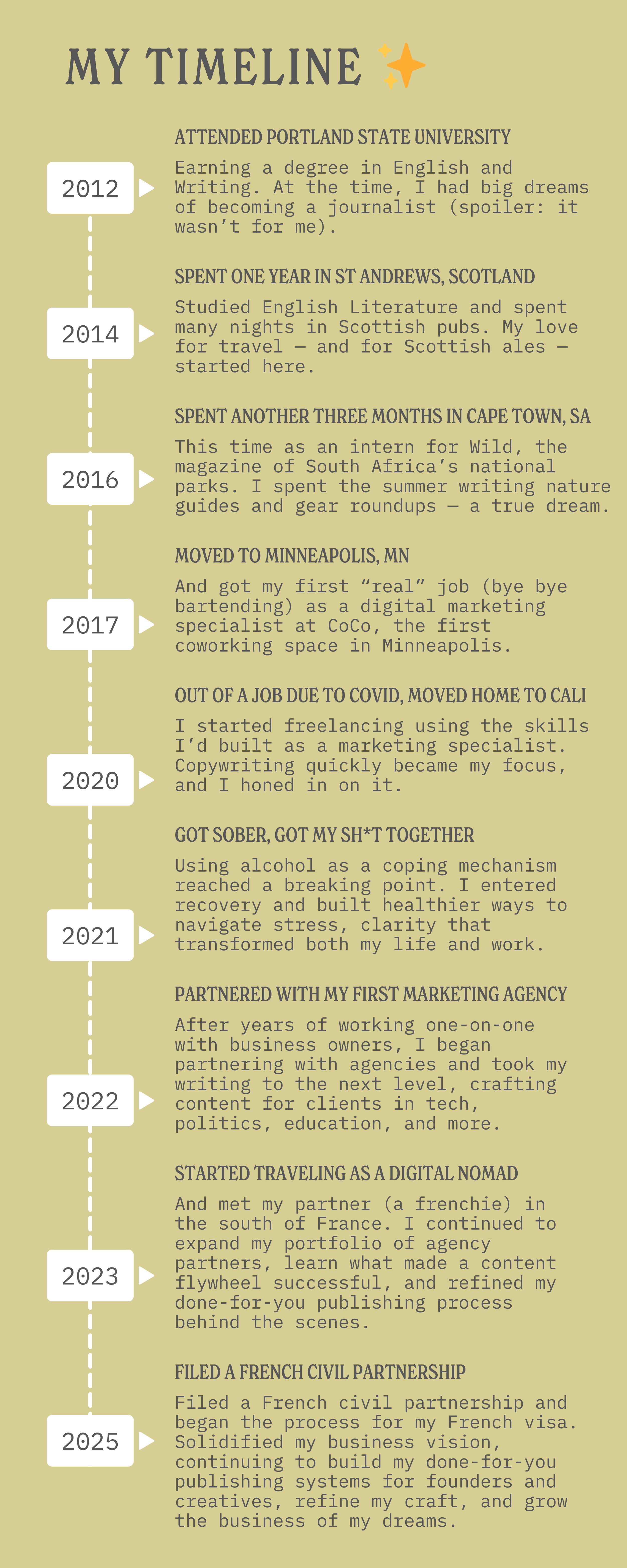 MY TIMELINE

2012

ATTENDED PORTLAND STATE UNIVERSITY

Earning a degree in English and Writing. At the time, I had big dreams of becoming a journalist (spoiler: it wasn't for me).

2014

SPENT ONE YEAR IN ST ANDREWS, SCOTLAND

Studied English Literature and spent many nights in Scottish pubs. My love for travel — and for Scottish ales — started here.

2016

SPENT ANOTHER THREE MONTHS IN CAPE TOWN, SA

This time as an intern for Wild, the magazine of South Africa's national parks. I spent the summer writing nature guides and gear roundups — a true dream.

2017

MOVED TO MINNEAPOLIS, MN

And got my first "real" job (bye bye bartending) as a digital marketing specialist at CoCo, the first coworking space in Minneapolis.

2020

OUT OF A JOB DUE TO COVID, MOVED HOME TO CALI

I started freelancing using the skills I'd built as a marketing specialist. Copywriting quickly became my focus, and I honed in on it.

2021

GOT SOBER, GOT MY SH*T TOGETHER

Using alcohol as a coping mechanism reached a breaking point. I entered recovery and built healthier ways to navigate stress, clarity that transformed both my life and work.

2022

PARTNERED WITH MY FIRST MARKETING AGENCY

After years of working one-on-one with business owners, I began partnering with agencies and took my writing to the next level, crafting content for clients in tech, politics, education, and more.

2023

STARTED TRAVELING AS A DIGITAL NOMAD

And met my partner (a frenchie) in the south of France. I continued to expand my portfolio of agency partners, learn what made a content flywheel successful, and refined my done-for-you publishing process behind the scenes.

2025

FILED A FRENCH CIVIL PARTNERSHIP

Filed a French civil partnership and began the process for my French visa. Solidified my business vision, continuing to build my done-for-you publishing systems for founders and creatives, refine my craft, and grow the business of my dreams.